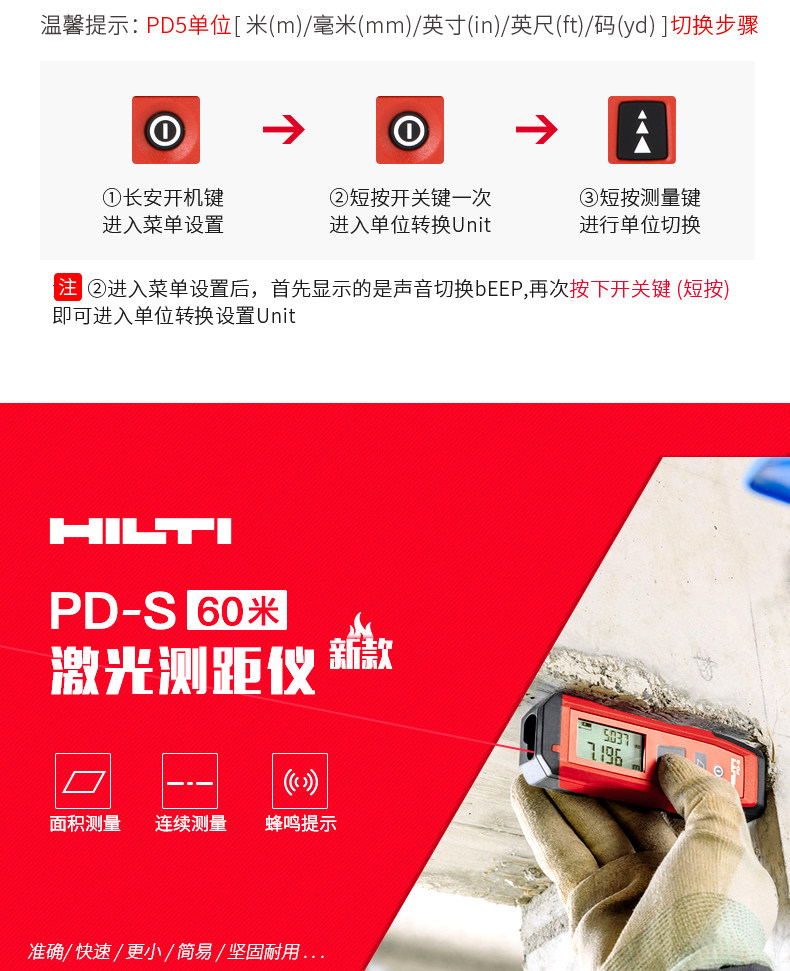 温馨提示：PD5单位[ 米(m)/毫米(mm)/英寸(in)/英尺(ft)/码(yd) ]切换步骤

①长安开机键
进入菜单设置

②短按开关键一次
进入单位转换Unit

③短按测量键
进行单位切换

注 ②进入菜单设置后，首先显示的是声音切换bEEP,再次按下开关键 (短按)
即可进入单位转换设置Unit

HILTI

PD-S 60米
激光测距仪 新款

5.037
7.196 m

面积测量
连续测量
蜂鸣提示

准确/快速/更小/简易/坚固耐用...