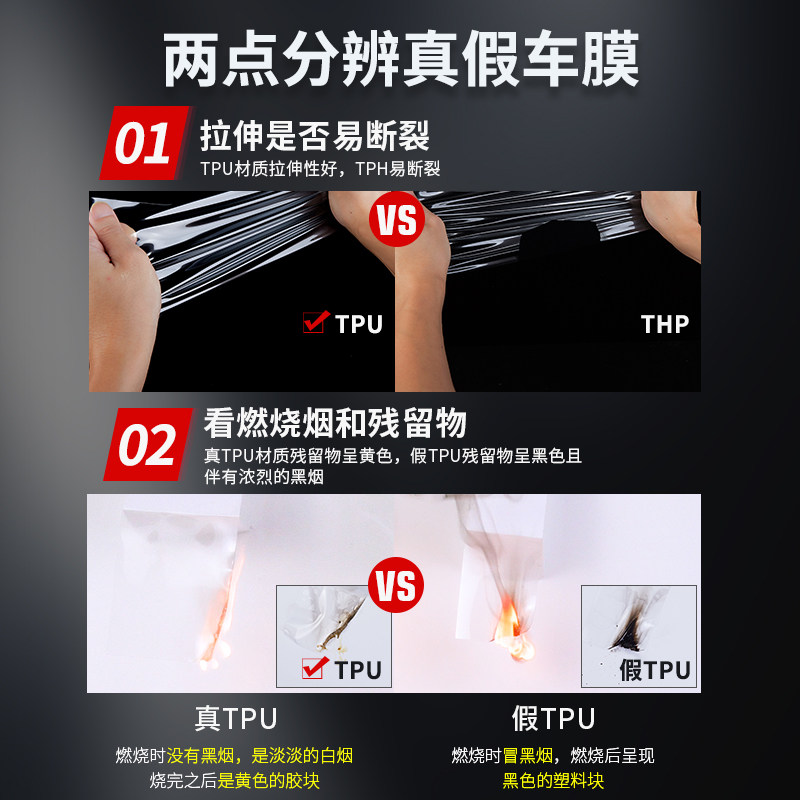 两点分辨真假车膜

01 拉伸是否易断裂

TPU材质拉伸性好，TPH易断裂

VS

TPU

THP

02 看燃烧烟和残留物

真TPU材质残留物呈黄色，假TPU残留物呈黑色且伴有浓烈的黑烟

VS

TPU

假TPU

真TPU

燃烧时没有黑烟，是淡淡的白烟
烧完之后是黄色的胶块

假TPU

燃烧时冒黑烟，燃烧后呈现
黑色的塑料块