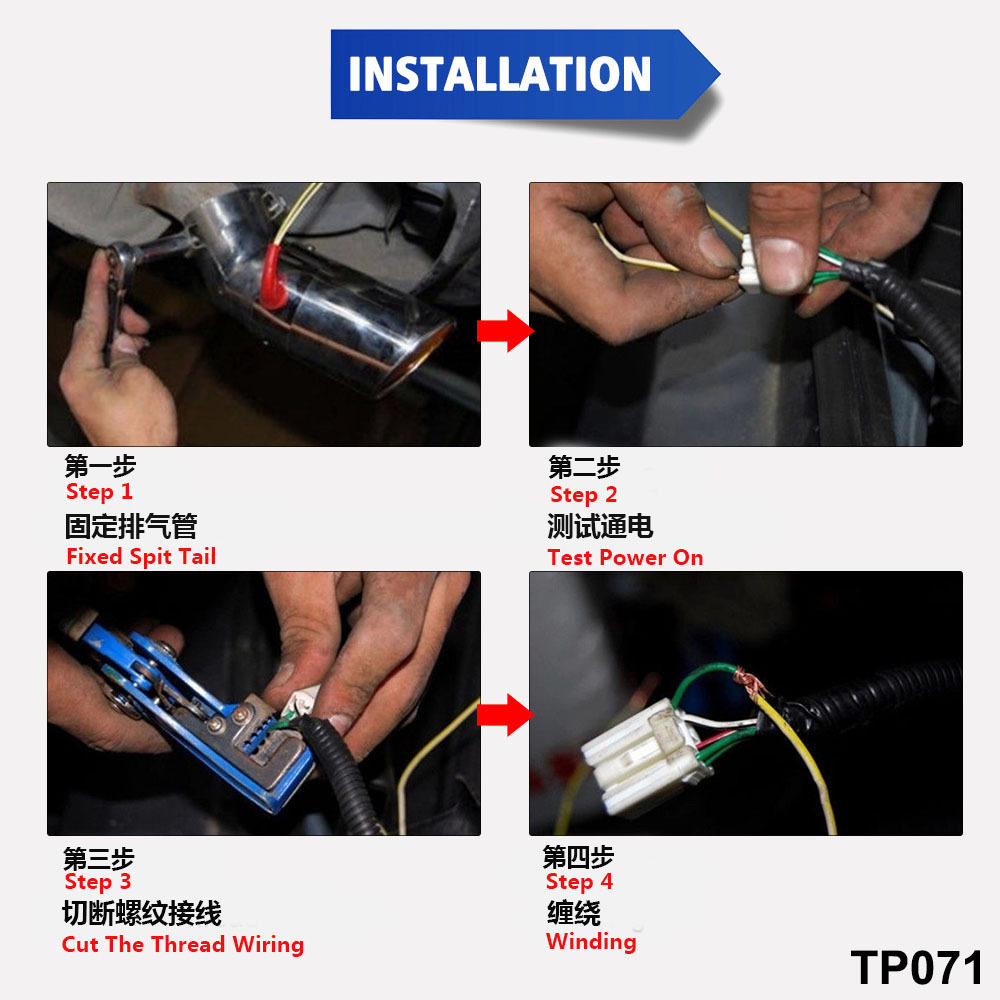 INSTALLATION

第一步
Step 1
固定排气管
Fixed Spit Tail

第二步
Step 2
测试通电
Test Power On

第三步
Step 3
切断螺纹接线
Cut The Thread Wiring

第四步
Step 4
缠绕
Winding

TP071