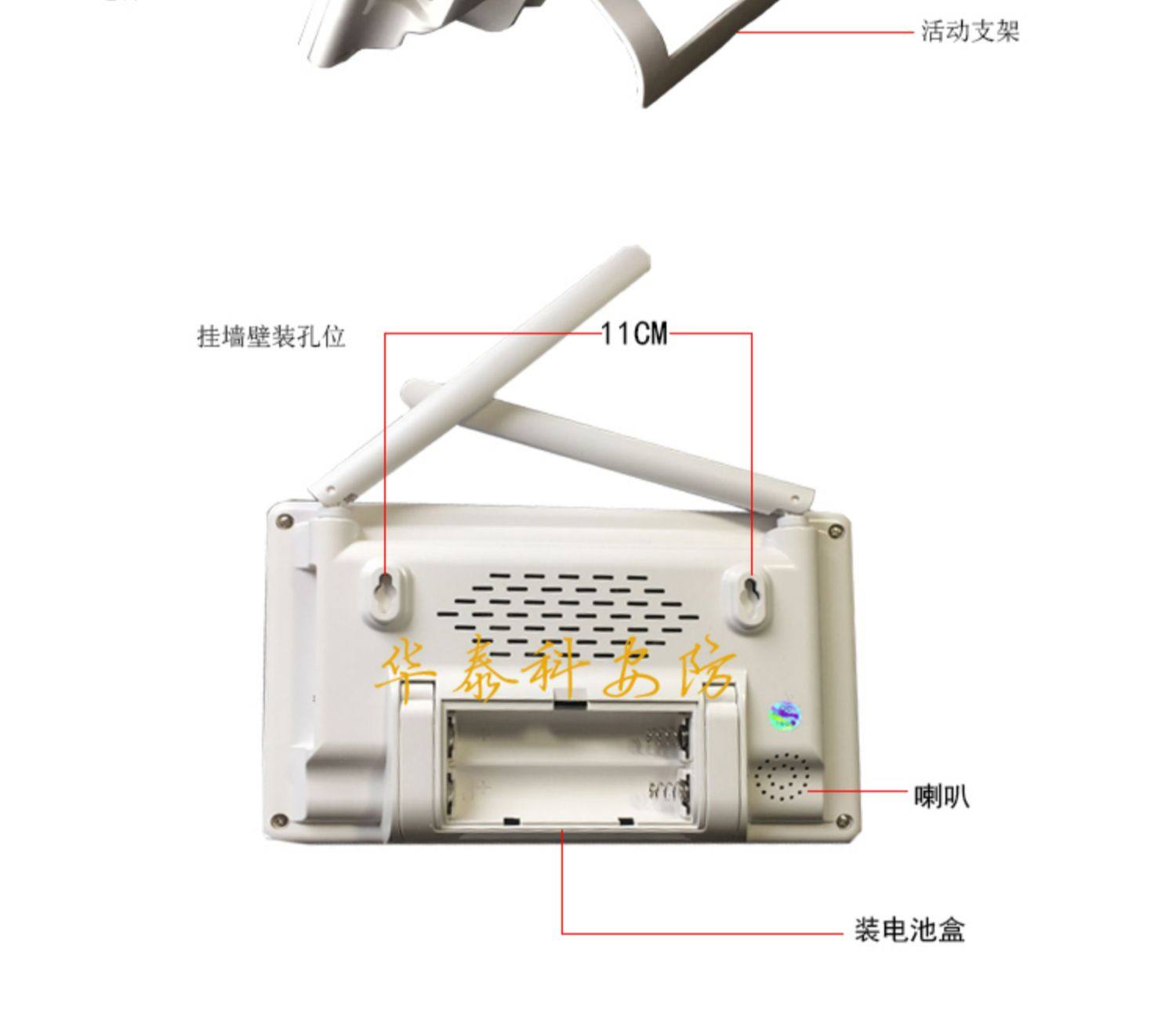 活动支架

挂墙壁装孔位

11CM

华泰科安防

喇叭

装电池盒