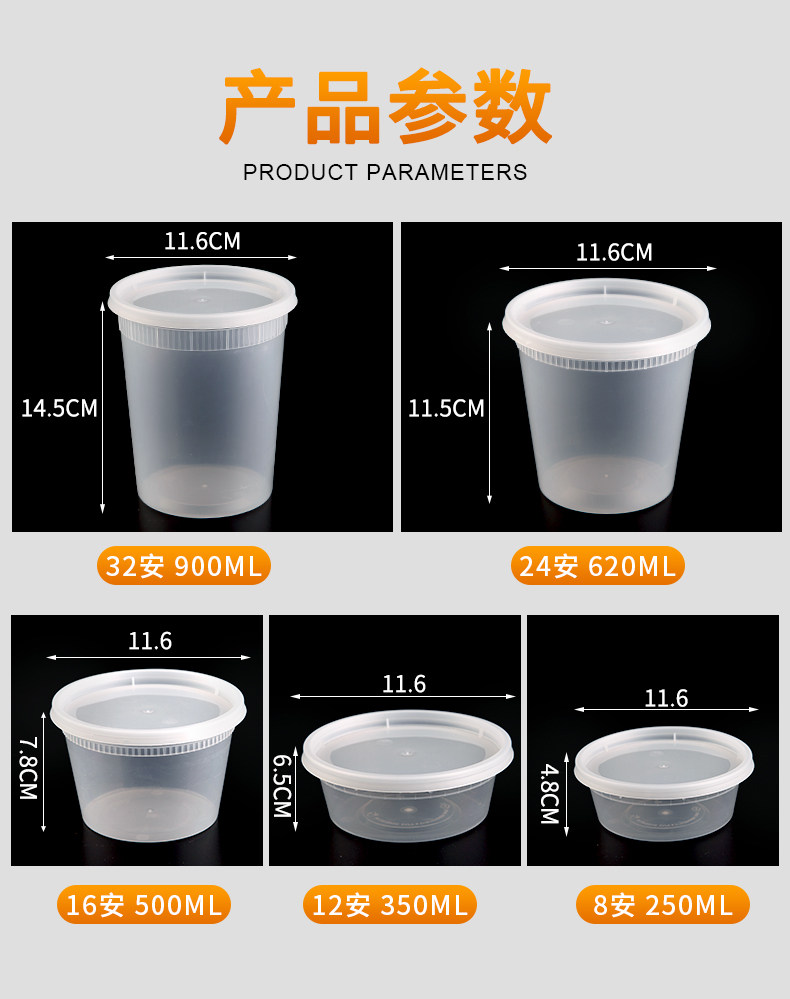 产品参数

PRODUCT PARAMETERS

11.6CM

14.5CM

32安 900ML

11.6CM

11.5CM

24安 620ML

11.6

7.8CM

16安 500ML

11.6

6.5CM

12安 350ML

11.6

4.8CM

8安 250ML