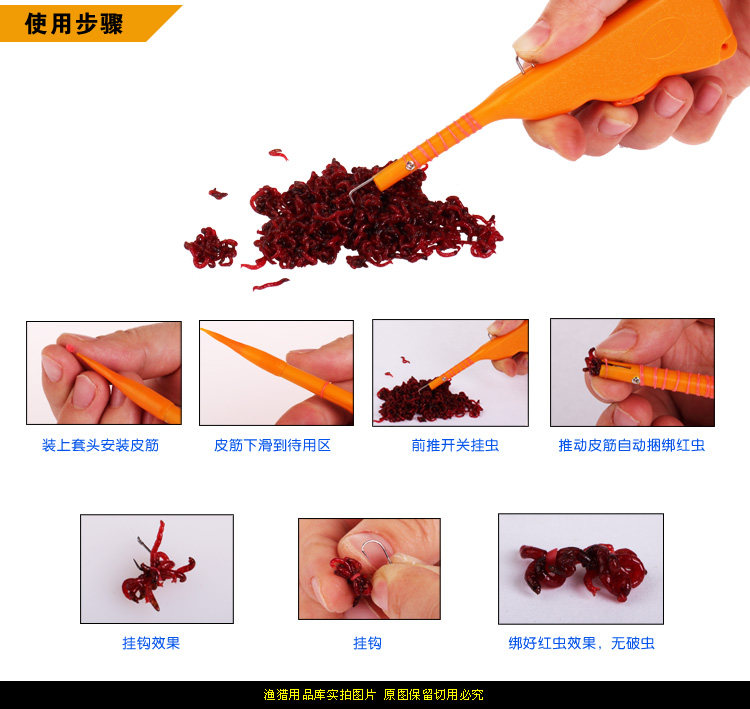 使用步骤

装上套头安装皮筋

皮筋下滑到待用区

前推开关挂虫

推动皮筋自动捆绑红虫

挂钩效果

挂钩

绑好红虫效果，无破虫

渔猎用品库实拍图片 原图保留切用必究