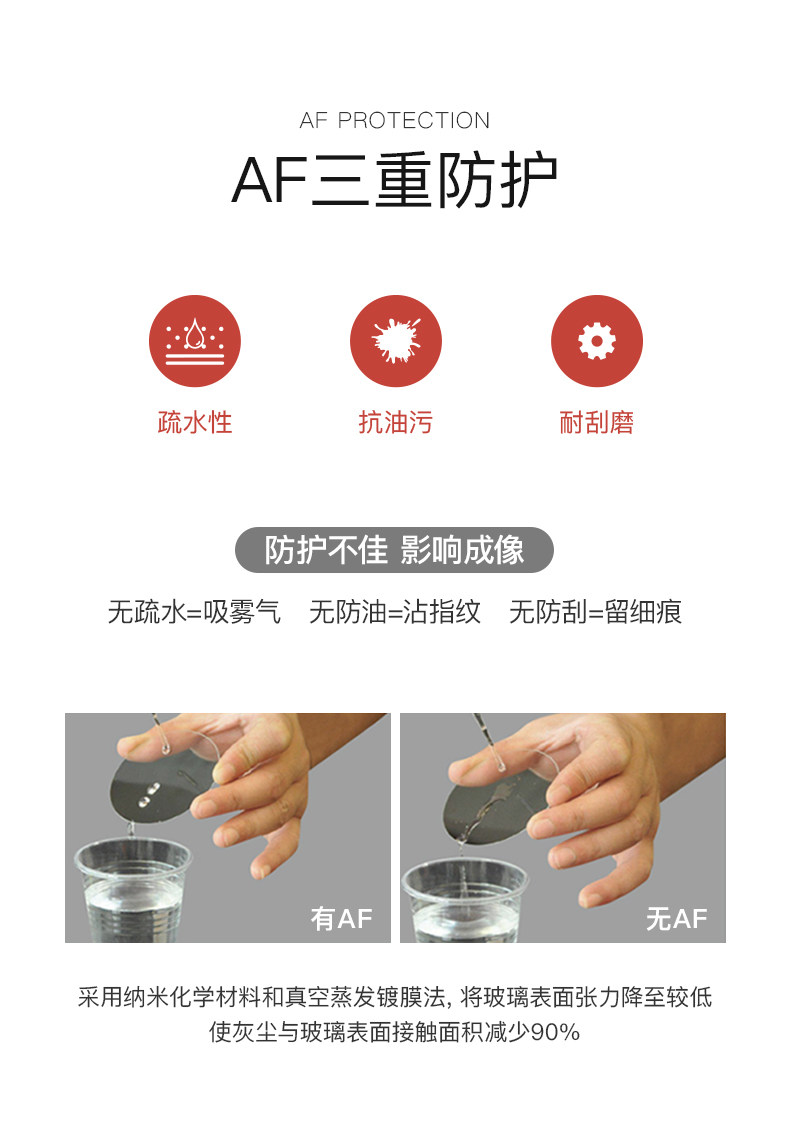 AF PROTECTION

AF三重防护

疏水性

抗油污

耐刮磨

防护不佳 影响成像

无疏水=吸雾气 无防油=沾指纹 无防刮=留细痕

有AF

无AF

采用纳米化学材料和真空蒸发镀膜法, 将玻璃表面张力降至较低
使灰尘与玻璃表面接触面积减少90%