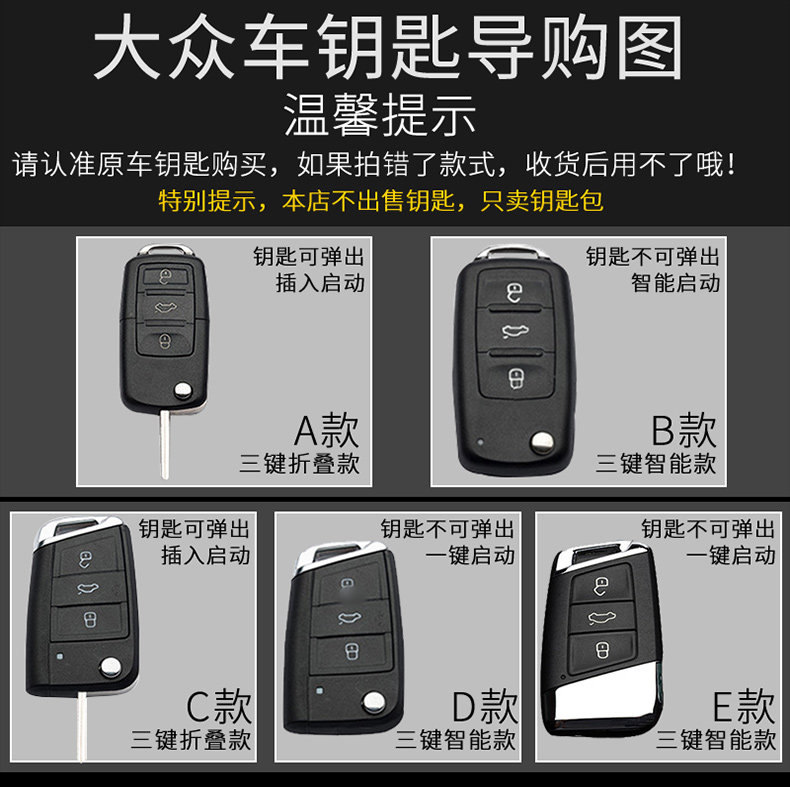 大众车钥匙导购图
温馨提示
请认准原车钥匙购买，如果拍错了款式，收货后用不了哦！
特别提示，本店不出售钥匙，只卖钥匙包

钥匙可弹出
插入启动
A款
三键折叠款

钥匙不可弹出
智能启动
B款
三键智能款

钥匙可弹出
插入启动
C款
三键折叠款

钥匙不可弹出
一键启动
D款
三键智能款

钥匙不可弹出
一键启动
E款
三键智能款