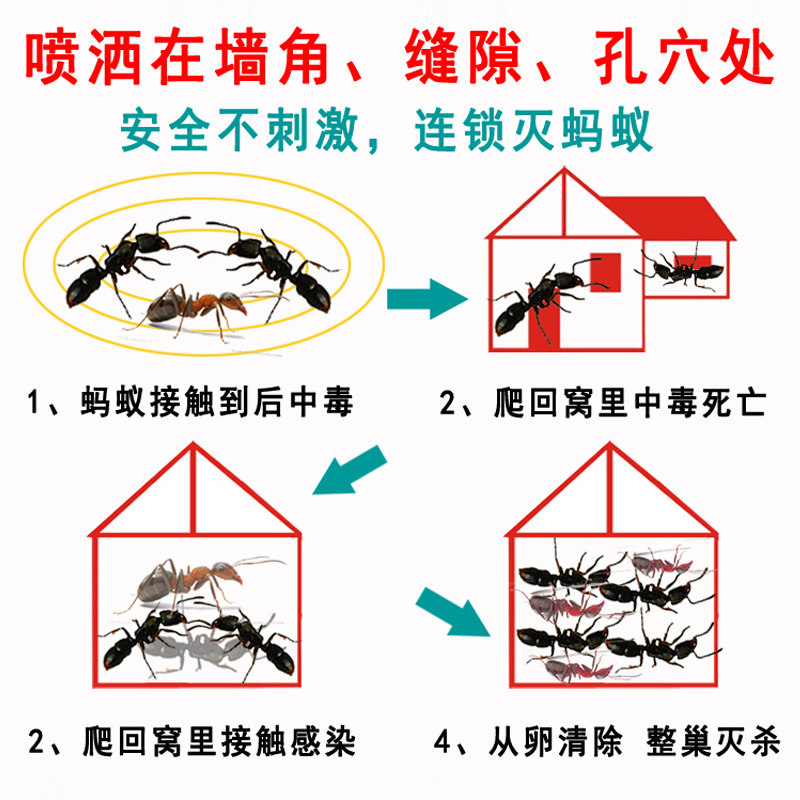 喷洒在墙角、缝隙、孔穴处

安全不刺激，连锁灭蚂蚁

1、蚂蚁接触到后中毒

2、爬回窝里中毒死亡

2、爬回窝里接触感染

4、从卵清除 整巢灭杀