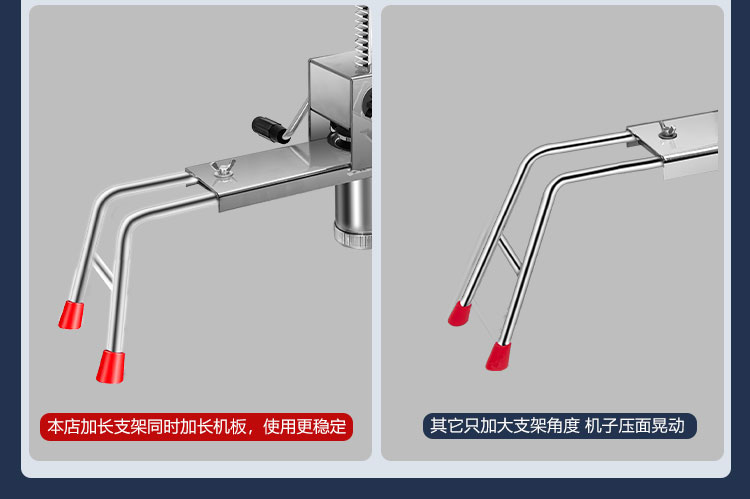 本店加长支架同时加长机板，使用更稳定

其它只加大支架角度 机子压面晃动