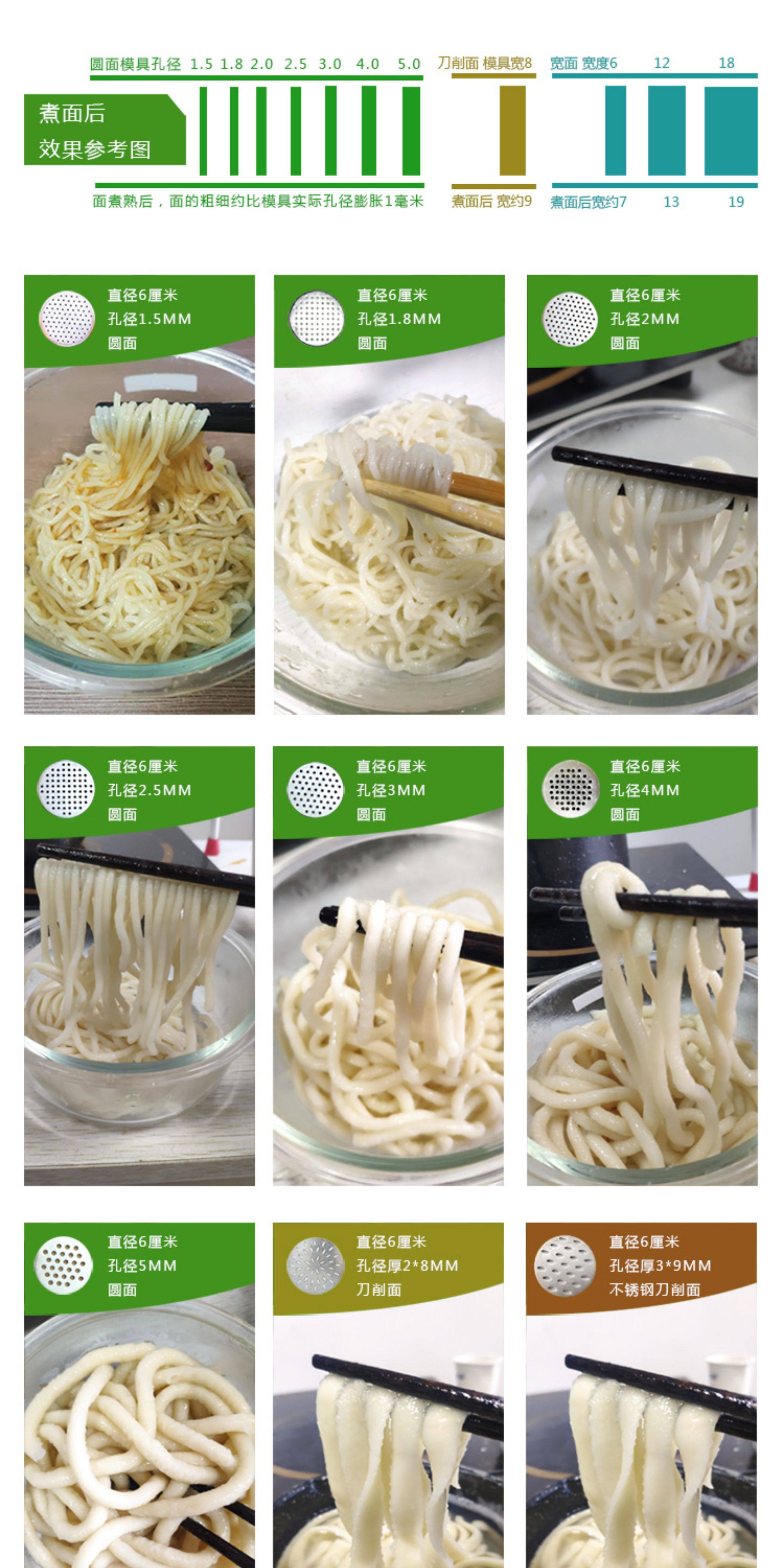 圆面模具孔径 1.5 1.8 2.0 2.5 3.0 4.0 5.0

刀削面 模具宽8

宽面 宽度6 12 18

煮面后
效果参考图

面煮熟后，面的粗细约比模具实际孔径膨胀1毫米

煮面后 宽约9

煮面后宽约7 13 19

直径6厘米
孔径1.5MM
圆面

直径6厘米
孔径1.8MM
圆面

直径6厘米
孔径2MM
圆面

直径6厘米
孔径2.5MM
圆面

直径6厘米
孔径3MM
圆面

直径6厘米
孔径4MM
圆面

直径6厘米
孔径5MM
圆面

直径6厘米
孔径厚2*8MM
刀削面

直径6厘米
孔径厚3*9MM
不锈钢刀削面