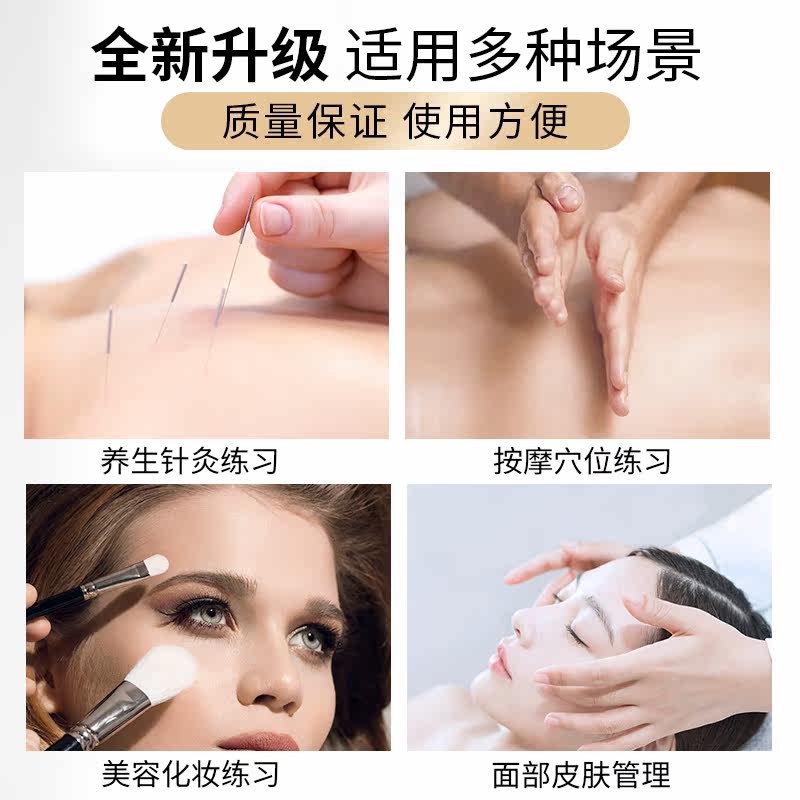 全新升级 适用多种场景

质量保证 使用方便

养生针灸练习

按摩穴位练习

美容化妆练习

面部皮肤管理