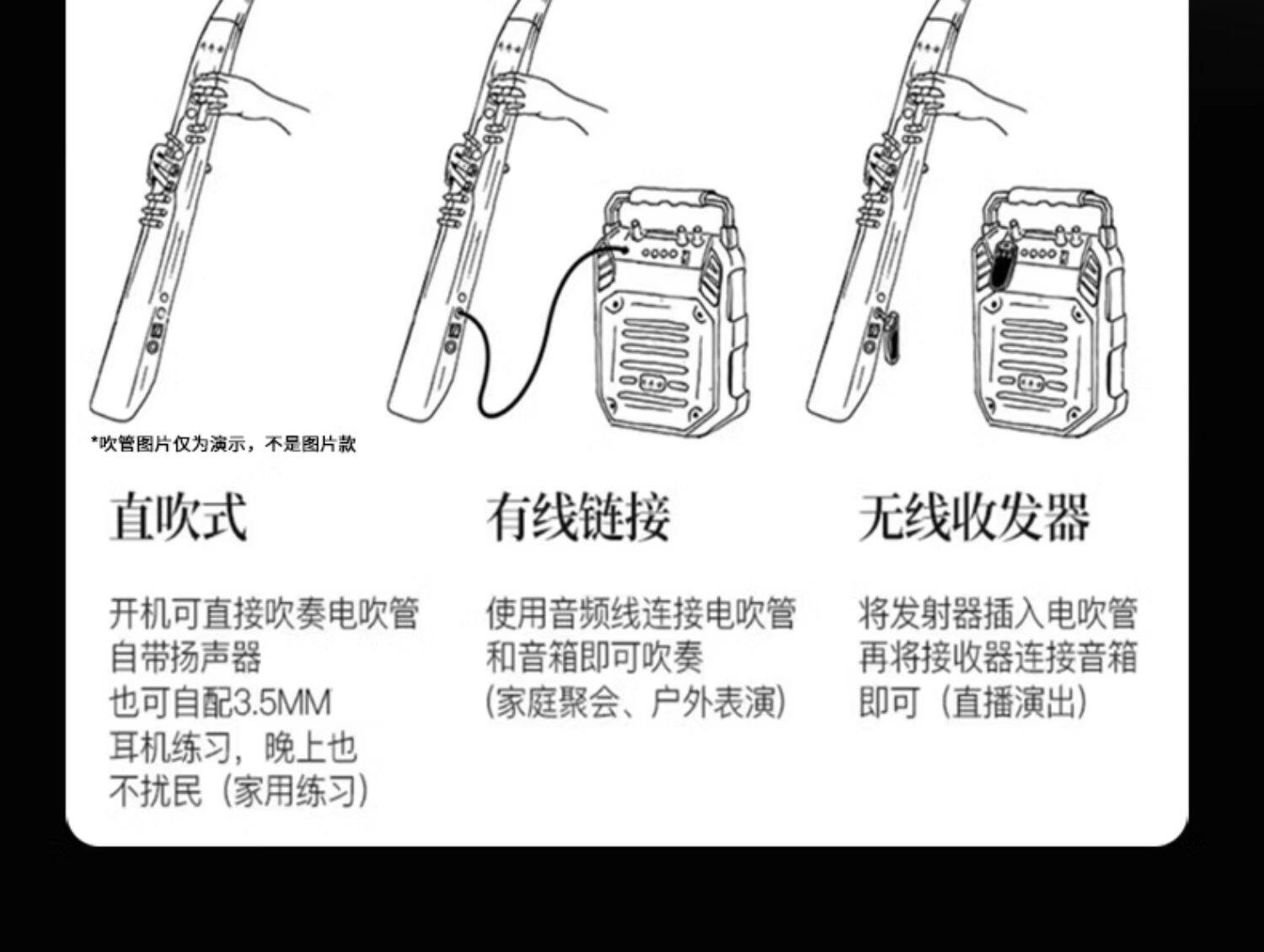 *吹管图片仅为演示，不是图片款

直吹式

开机可直接吹奏电吹管
自带扬声器
也可自配3.5MM
耳机练习，晚上也
不扰民（家用练习）

有线链接

使用音频线连接电吹管
和音箱即可吹奏
（家庭聚会、户外表演）

无线收发器

将发射器插入电吹管
再将接收器连接音箱
即可（直播演出）