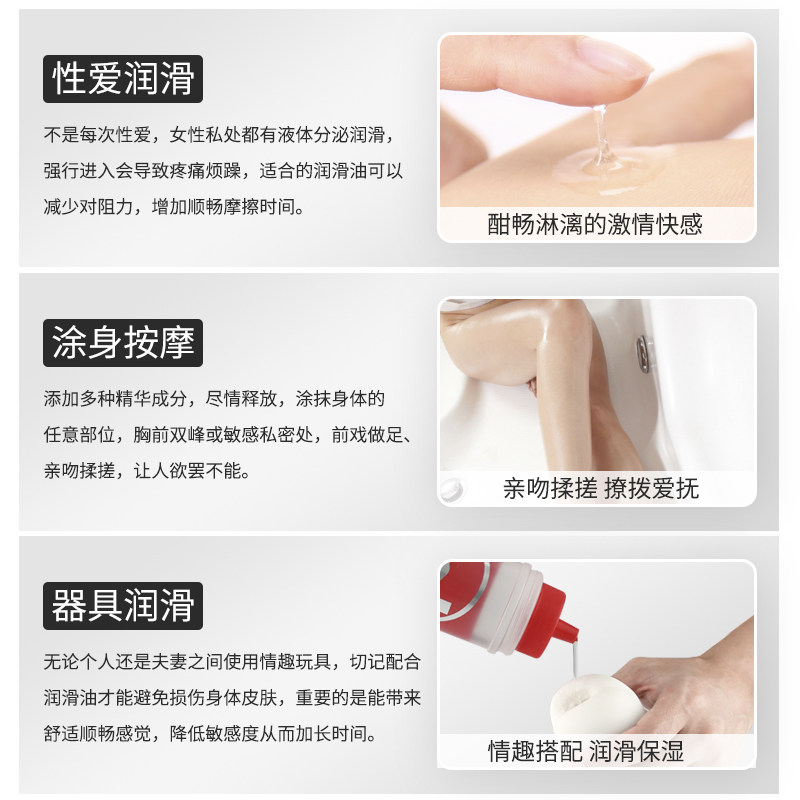 性爱润滑

不是每次性爱，女性私处都有液体分泌润滑，强行进入会导致疼痛烦躁，适合的润滑油可以减少对阻力，增加顺畅摩擦时间。

酣畅淋漓的激情快感

涂身按摩

添加多种精华成分，尽情释放，涂抹身体的任意部位，胸前双峰或敏感私密处，前戏做足、亲吻揉搓，让人欲罢不能。

亲吻揉搓 撩拨爱抚

器具润滑

无论个人还是夫妻之间使用情趣玩具，切记配合润滑油才能避免损伤身体皮肤，重要的是能带来舒适顺畅感觉，降低敏感度从而加长时间。

情趣搭配 润滑保湿