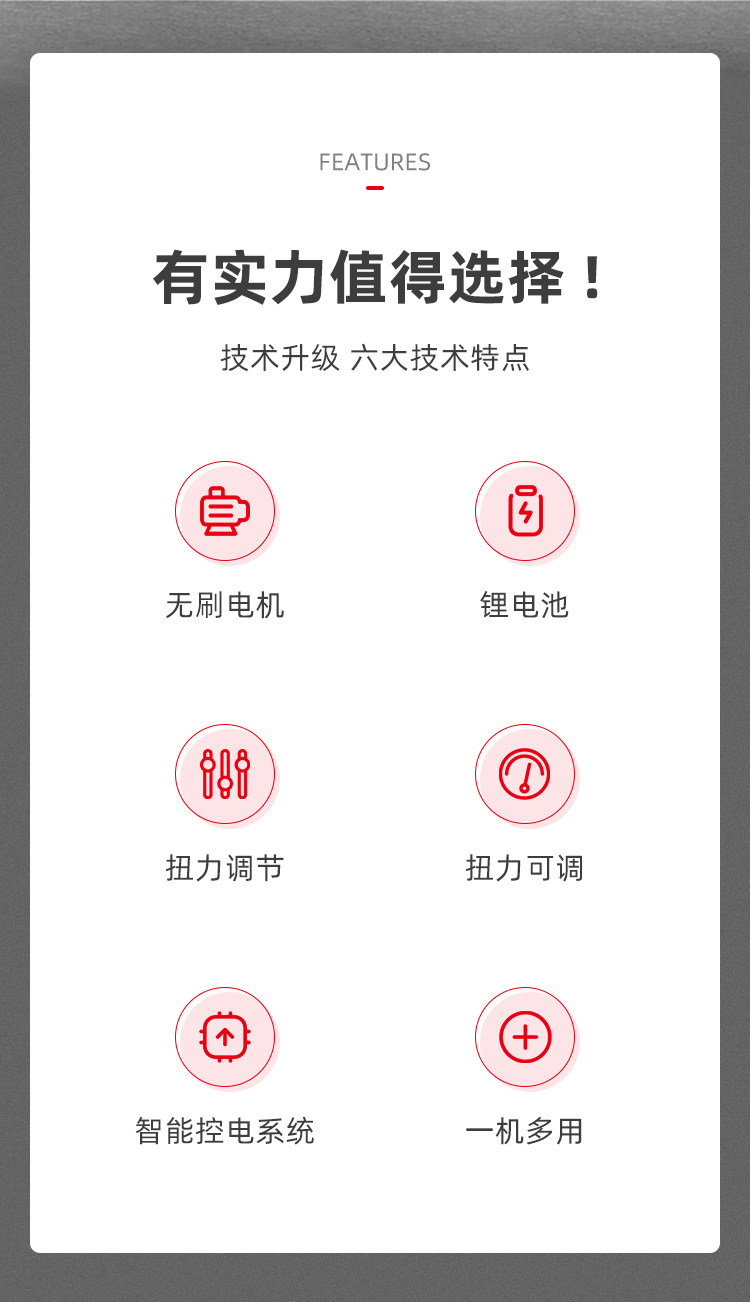 FEATURES

有实力值得选择！

技术升级 六大技术特点

无刷电机

锂电池

扭力调节

扭力可调

智能控电系统

一机多用