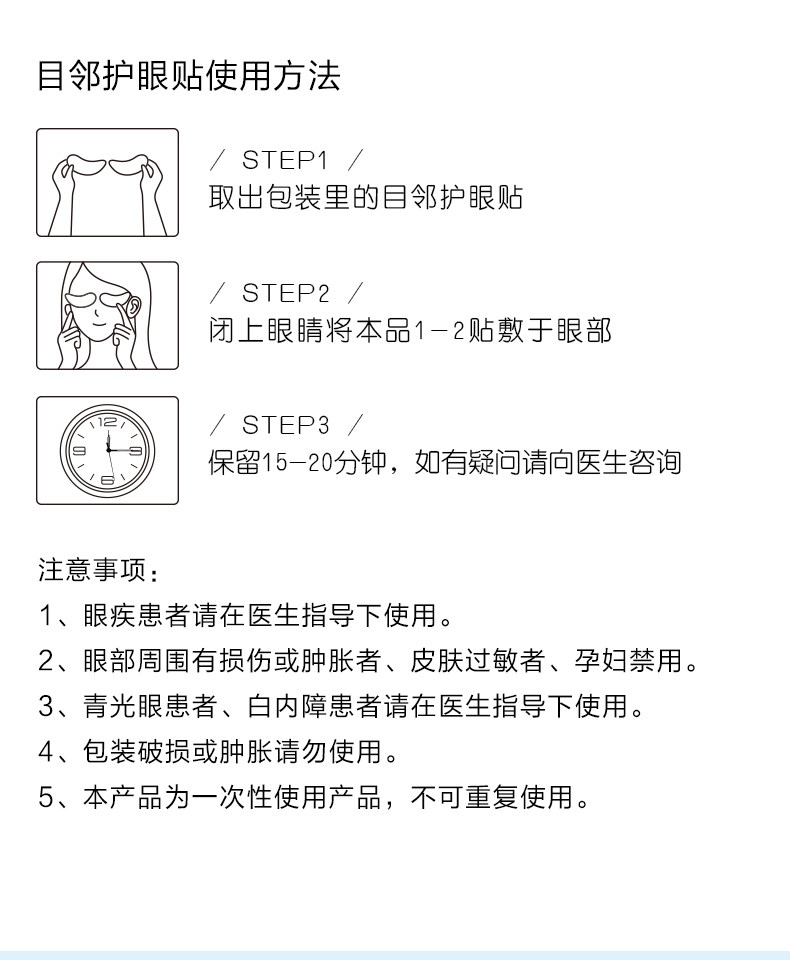 目邻护眼贴使用方法

/ STEP1 /
取出包装里的目邻护眼贴

/ STEP2 /
闭上眼睛将本品1－2贴敷于眼部

12
3
6
9

/ STEP3 /
保留15－20分钟，如有疑问请向医生咨询

注意事项：
1、眼疾患者请在医生指导下使用。
2、眼部周围有损伤或肿胀者、皮肤过敏者、孕妇禁用。
3、青光眼患者、白内障患者请在医生指导下使用。
4、包装破损或肿胀请勿使用。
5、本产品为一次性使用产品，不可重复使用。