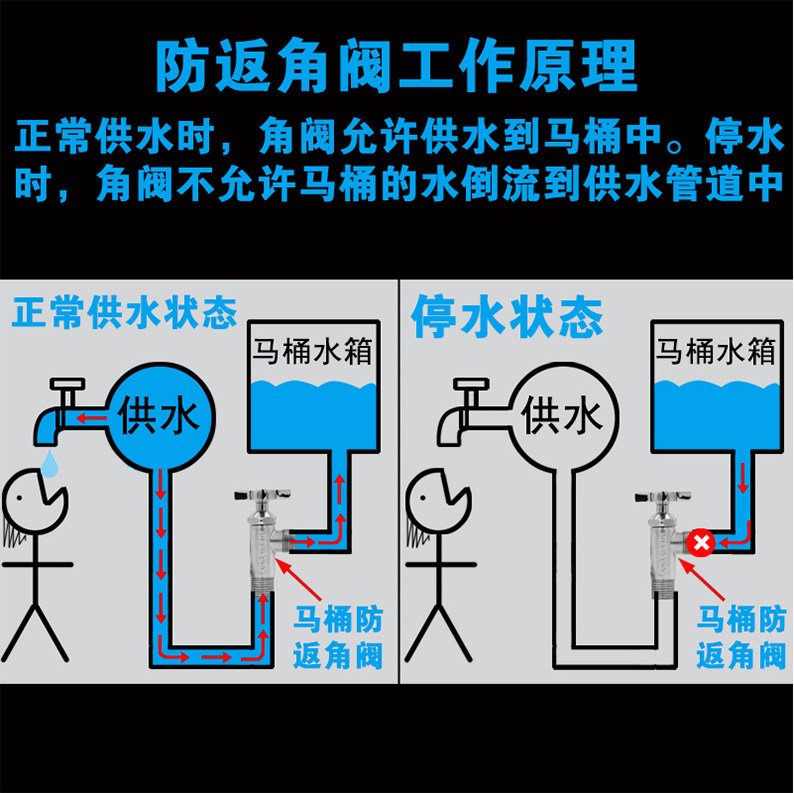 防返角阀工作原理

正常供水时，角阀允许供水到马桶中。停水时，角阀不允许马桶的水倒流到供水管道中

正常供水状态

马桶水箱

供水

马桶防返角阀

停水状态

马桶水箱

供水

马桶防返角阀