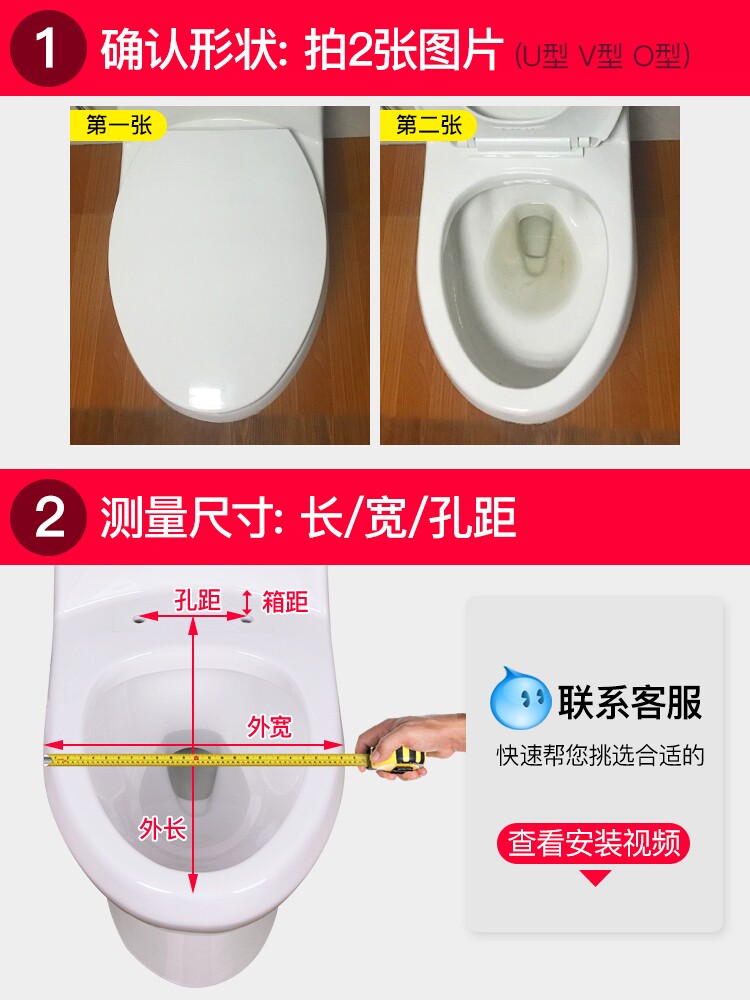 1 确认形状: 拍2张图片 (U型 V型 O型)

第一张

第二张

2 测量尺寸: 长/宽/孔距

孔距 箱距

外宽

外长

联系客服

快速帮您挑选合适的

查看安装视频