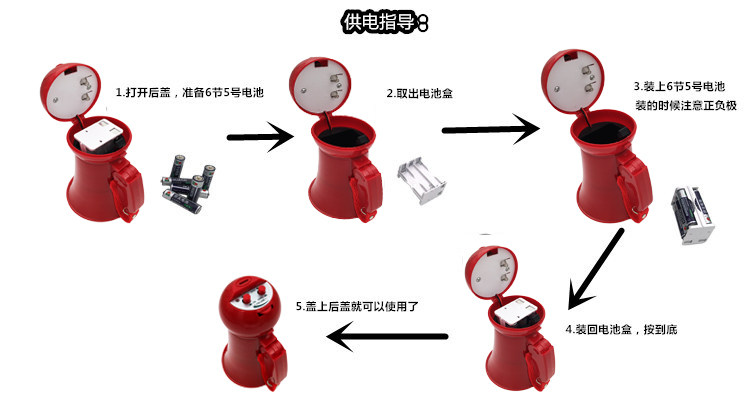 供电指导：

1.打开后盖，准备6节5号电池

2.取出电池盒

3.装上6节5号电池
装的时候注意正负极

4.装回电池盒，按到底

5.盖上后盖就可以使用了