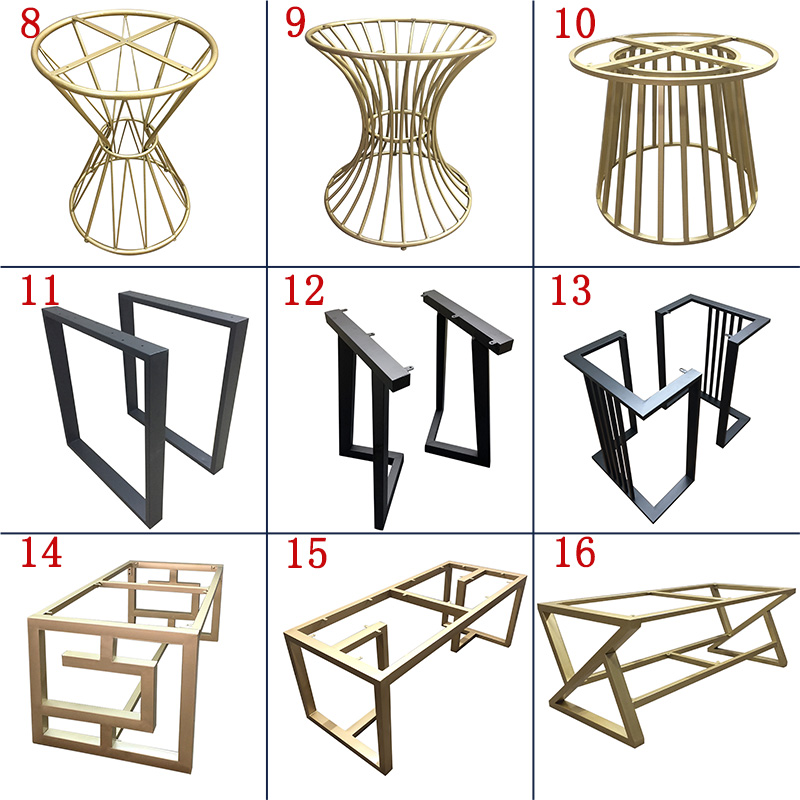 8

9

10

11

12

13

14

15

16