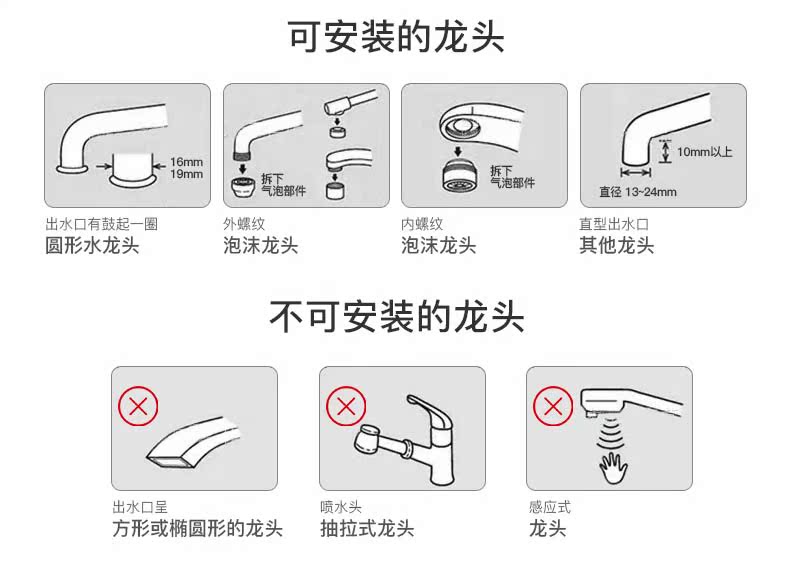 可安装的龙头

16mm
19mm

出水口有鼓起一圈
圆形水龙头

拆下
气泡部件

外螺纹
泡沫龙头

拆下
气泡部件

内螺纹
泡沫龙头

10mm以上
直径 13~24mm

直型出水口
其他龙头

不可安装的龙头

出水口呈
方形或椭圆形的龙头

喷水头
抽拉式龙头

感应式
龙头