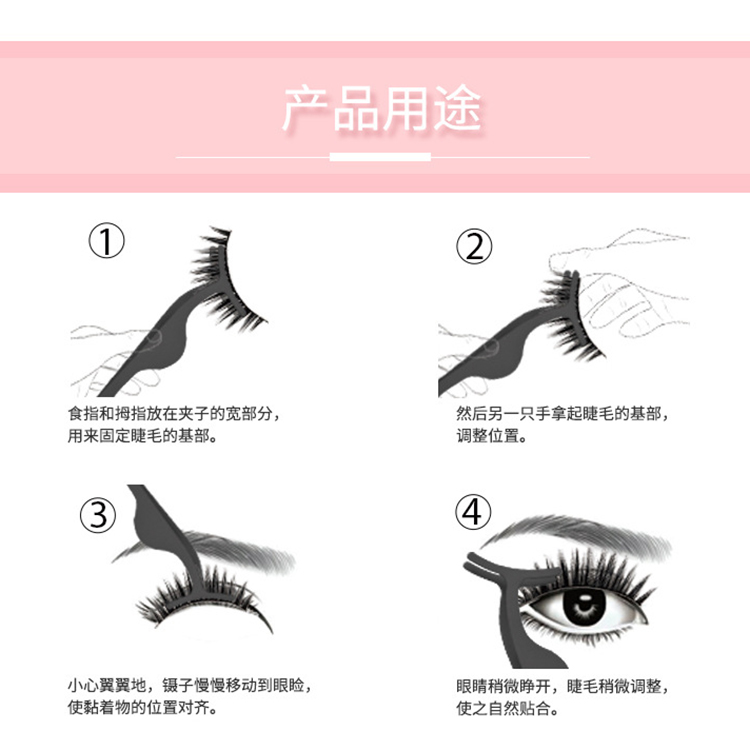 产品用途

①

食指和拇指放在夹子的宽部分，用来固定睫毛的基部。

②

然后另一只手拿起睫毛的基部，调整位置。

③

小心翼翼地，镊子慢慢移动到眼睑，使黏着物的位置对齐。

④

眼睛稍微睁开，睫毛稍微调整，使之自然贴合。