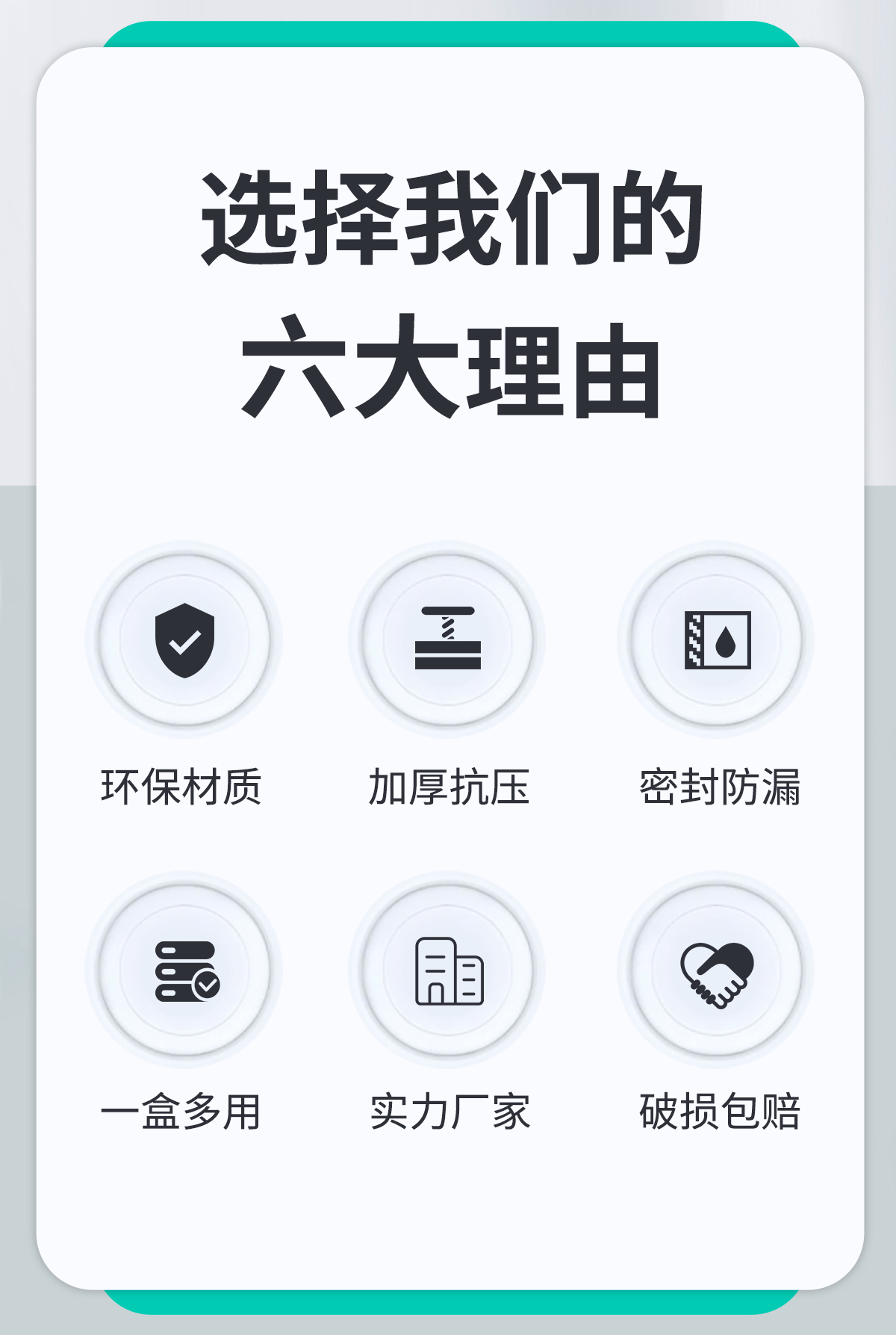 选择我们的
六大理由

环保材质

加厚抗压

密封防漏

一盒多用

实力厂家

破损包赔