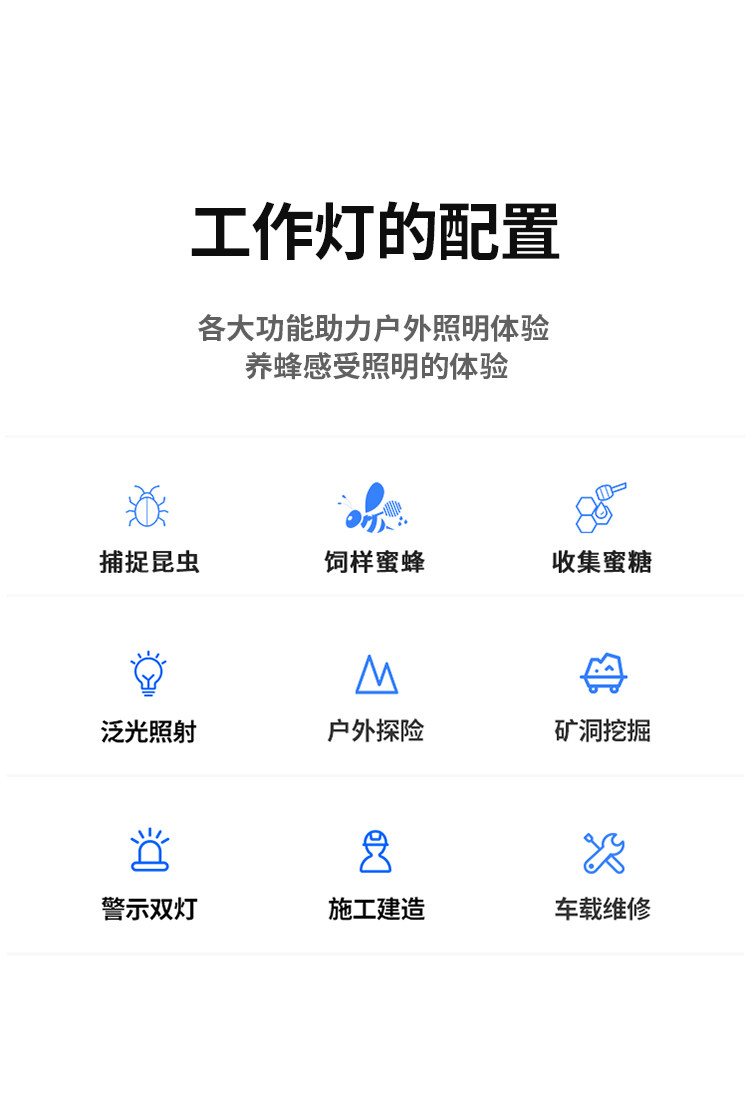 工作灯的配置

各大功能助力户外照明体验
养蜂感受照明的体验

捕捉昆虫

饲样蜜蜂

收集蜜糖

泛光照射

户外探险

矿洞挖掘

警示双灯

施工建造

车载维修