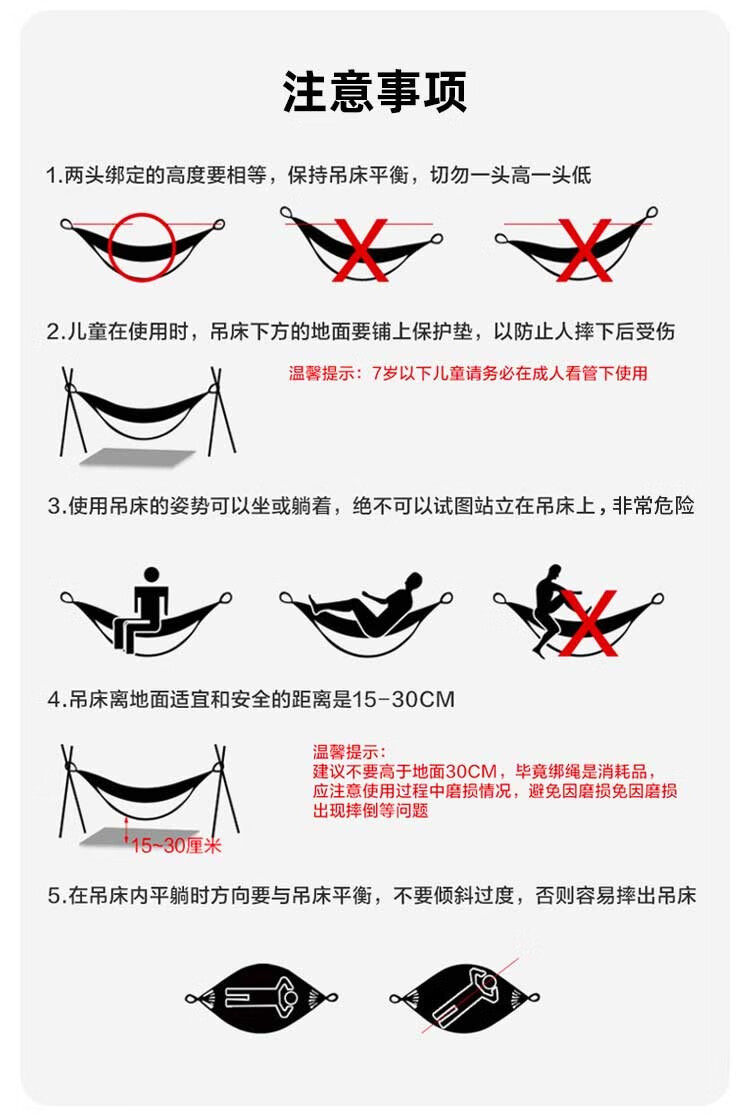 注意事项

1.两头绑定的高度要相等，保持吊床平衡，切勿一头高一头低

2.儿童在使用时，吊床下方的地面要铺上保护垫，以防止人摔下后受伤

温馨提示：7岁以下儿童请务必在成人看管下使用

3.使用吊床的姿势可以坐或躺着，绝不可以试图站立在吊床上，非常危险

4.吊床离地面适宜和安全的距离是15-30CM

温馨提示：
建议不要高于地面30CM，毕竟绑绳是消耗品，应注意使用过程中磨损情况，避免因磨损免因磨损出现摔倒等问题

15~30厘米

5.在吊床内平躺时方向要与吊床平衡，不要倾斜过度，否则容易摔出吊床