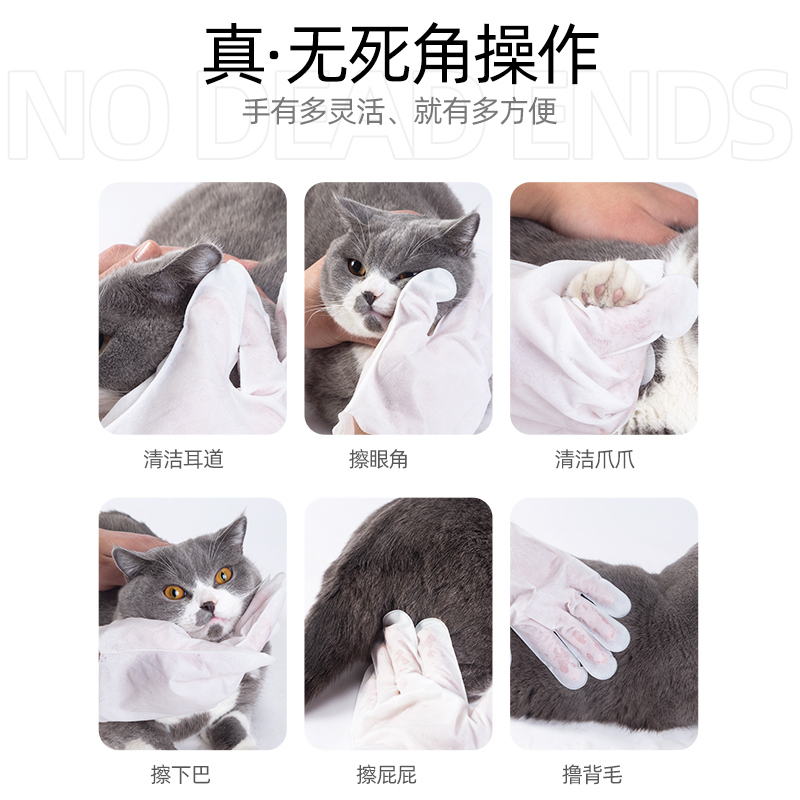 真·无死角操作
NO DEAD ENDS
手有多灵活、就有多方便

清洁耳道
擦眼角
清洁爪爪

擦下巴
擦屁屁
撸背毛