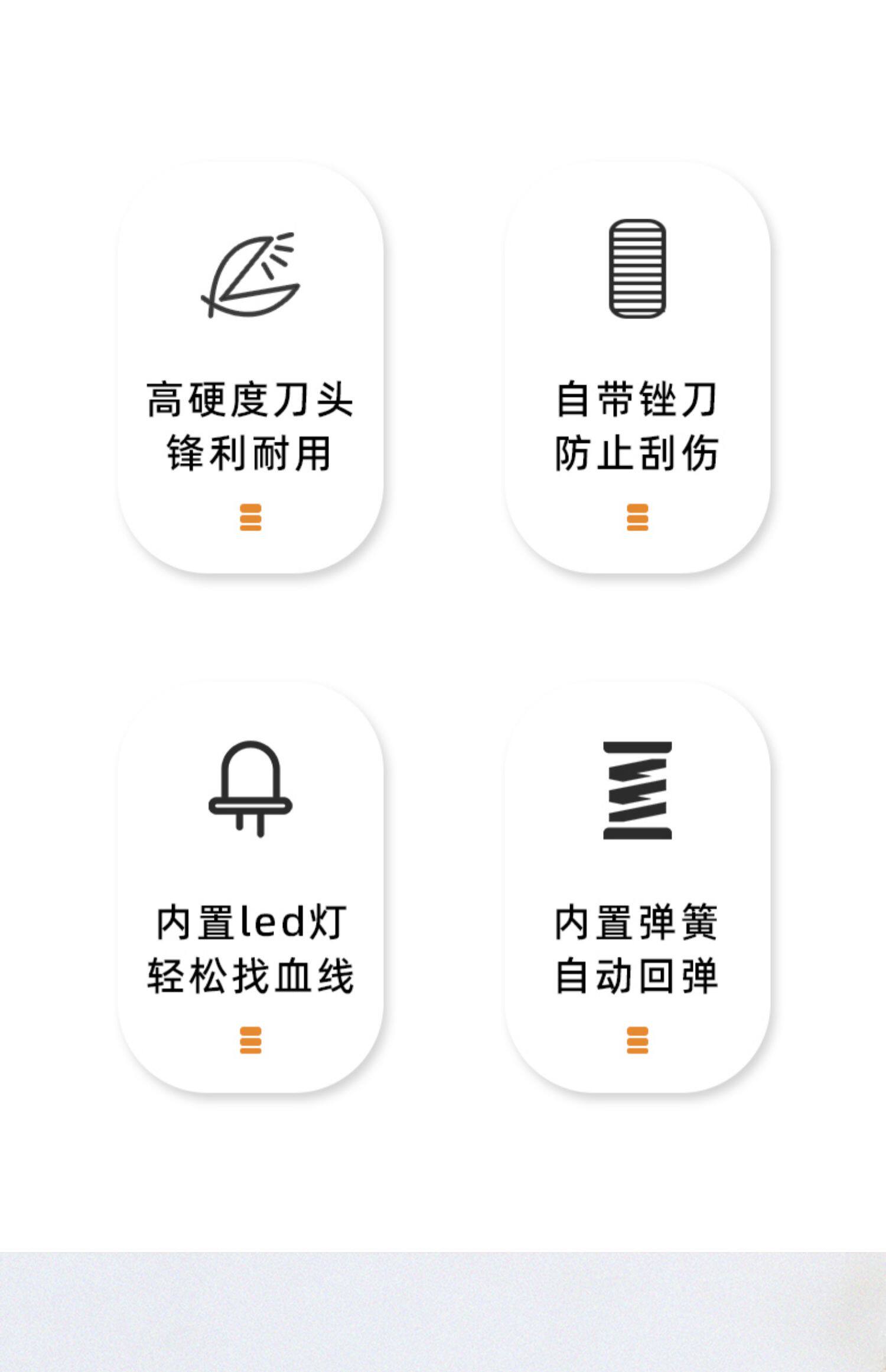 高硬度刀头
锋利耐用

自带锉刀
防止刮伤

内置led灯
轻松找血线

内置弹簧
自动回弹