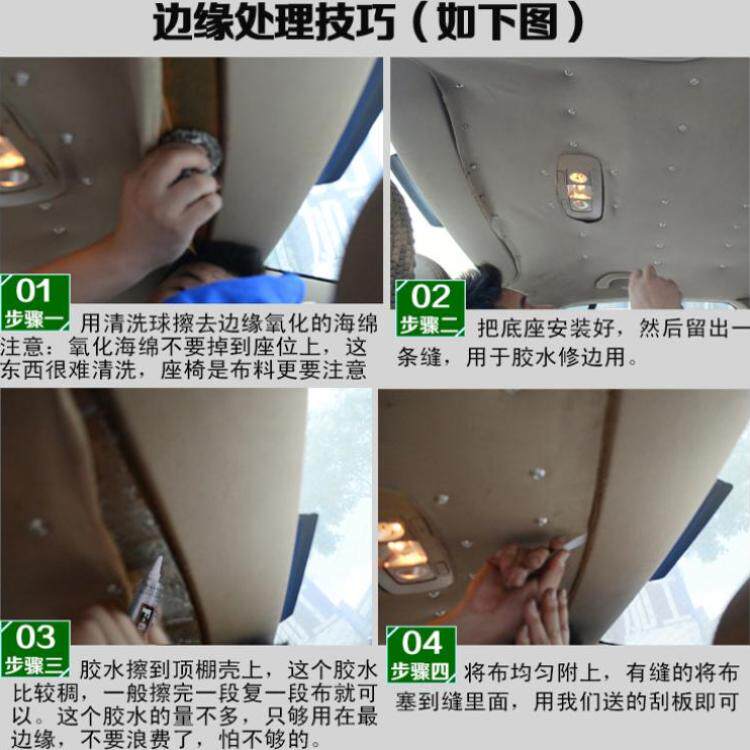 边缘处理技巧（如下图）

01
步骤一
用清洗球擦去边缘氧化的海绵
注意：氧化海绵不要掉到座位上，这东西很难清洗，座椅是布料更要注意

02
步骤二
把底座安装好，然后留出一条缝，用于胶水修边用。

03
步骤三
胶水擦到顶棚壳上，这个胶水比较稠，一般擦完一段复一段布就可以。这个胶水的量不多，只够用在最边缘，不要浪费了，怕不够的。

04
步骤四
将布均匀附上，有缝的将布塞到缝里面，用我们送的刮板即可