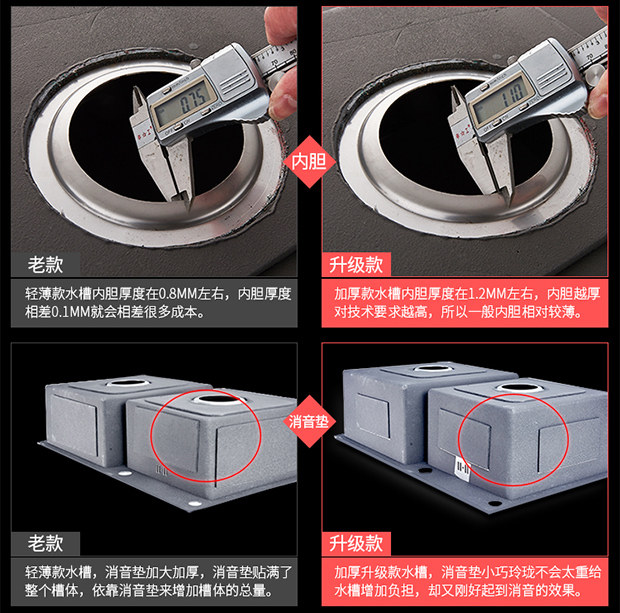 0.75

1.10

内胆

老款

轻薄款水槽内胆厚度在0.8MM左右，内胆厚度相差0.1MM就会相差很多成本。

升级款

加厚款水槽内胆厚度在1.2MM左右，内胆越厚对技术要求越高，所以一般内胆相对较薄。

消音垫

老款

轻薄款水槽，消音垫加大加厚，消音垫贴满了整个槽体，依靠消音垫来增加槽体的总量。

升级款

加厚升级款水槽，消音垫小巧玲珑不会太重给水槽增加负担，却又刚好起到消音的效果。