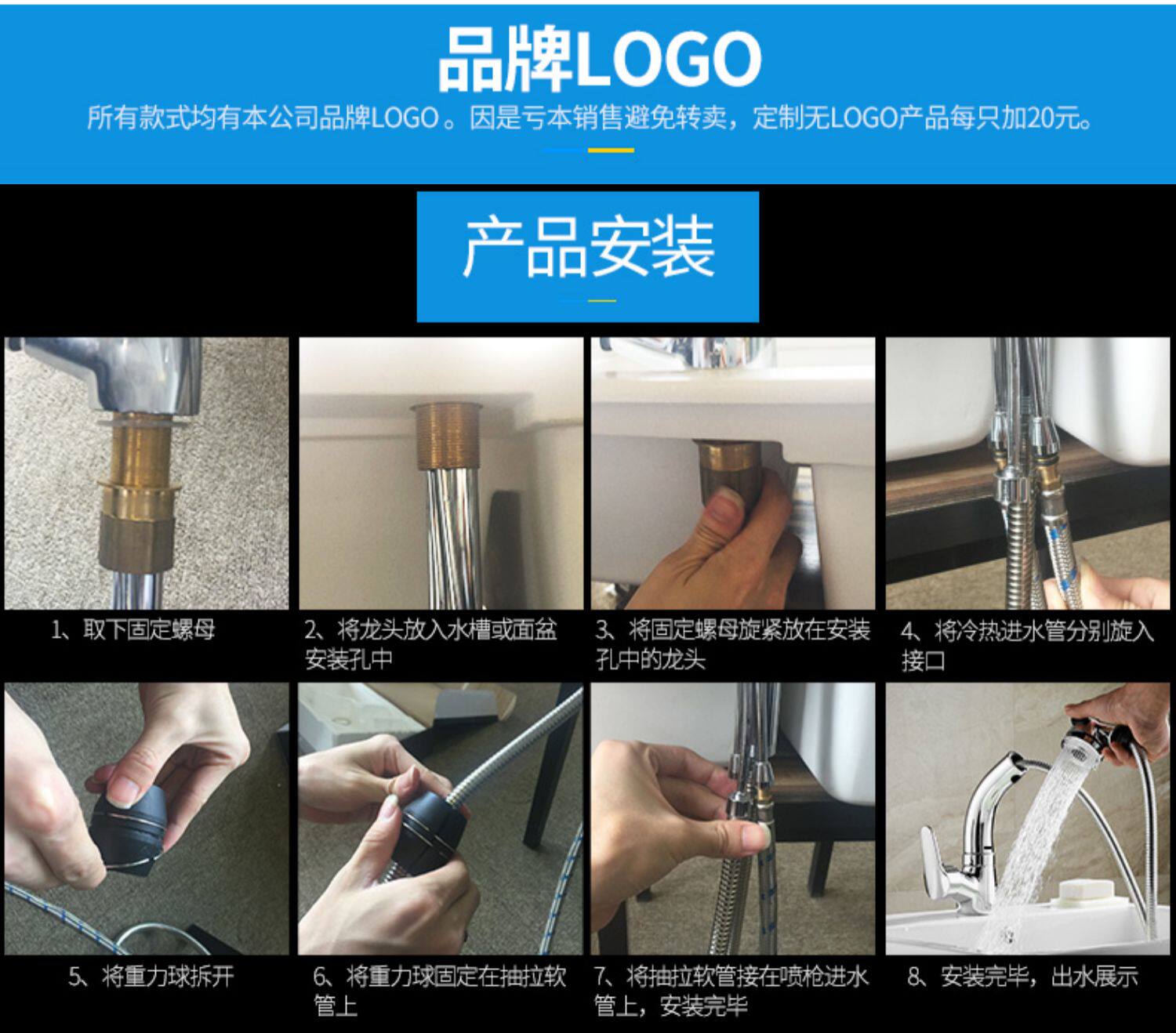 品牌LOGO

所有款式均有本公司品牌LOGO。因是亏本销售避免转卖，定制无LOGO产品每只加20元。

产品安装

1、取下固定螺母

2、将龙头放入水槽或面盆安装孔中

3、将固定螺母旋紧放在安装孔中的龙头

4、将冷热进水管分别旋入接口

5、将重力球拆开

6、将重力球固定在抽拉软管上

7、将抽拉软管接在喷枪进水管上，安装完毕

8、安装完毕，出水展示