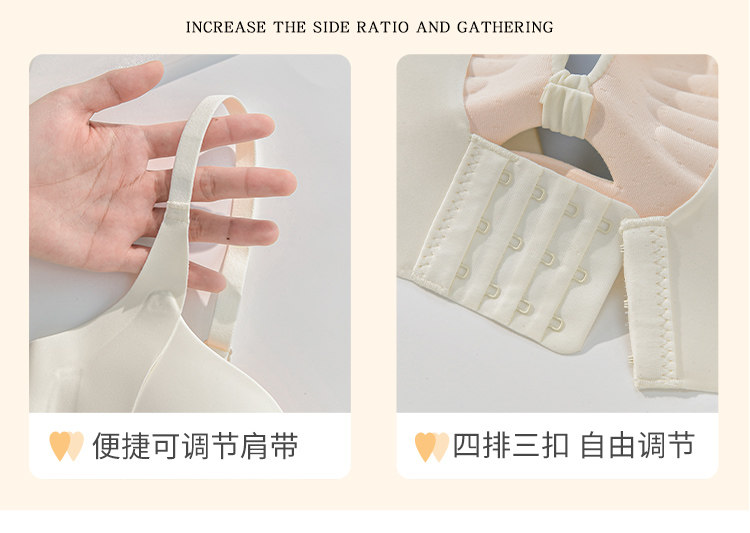 INCREASE THE SIDE RATIO AND GATHERING

便捷可调节肩带

四排三扣 自由调节