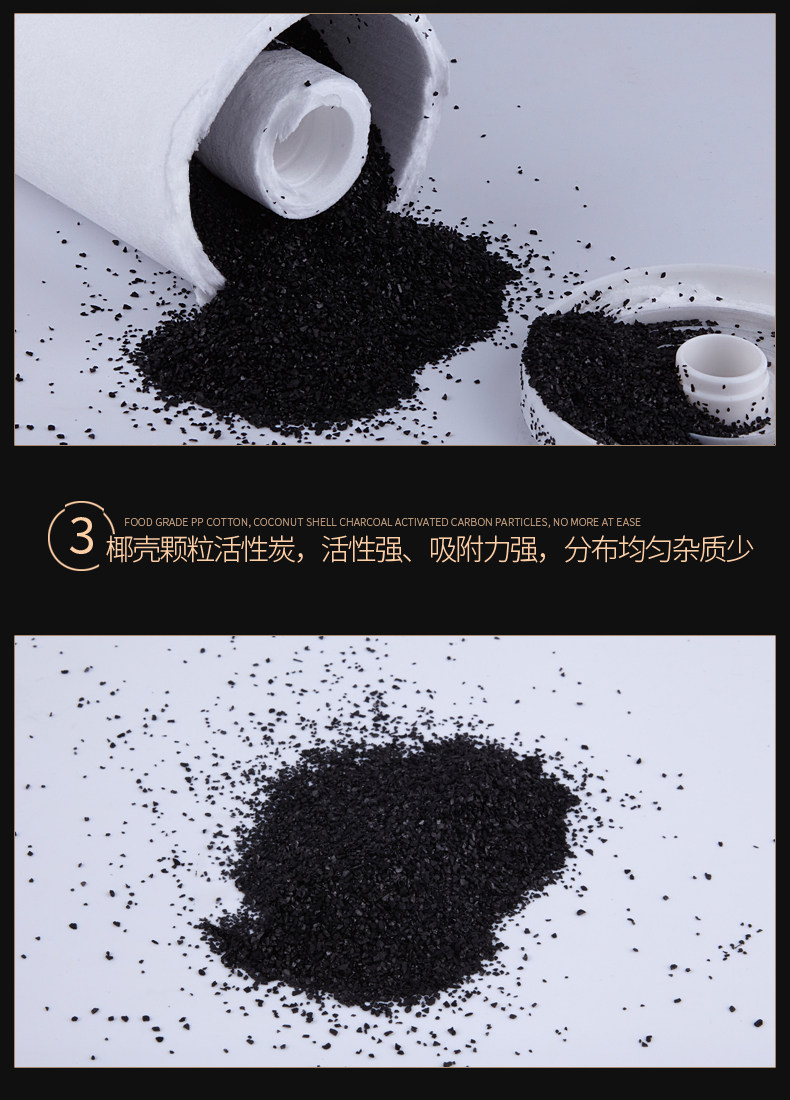 3

FOOD GRADE PP COTTON, COCONUT SHELL CHARCOAL ACTIVATED CARBON PARTICLES, NO MORE AT EASE

椰壳颗粒活性炭，活性强、吸附力强，分布均匀杂质少