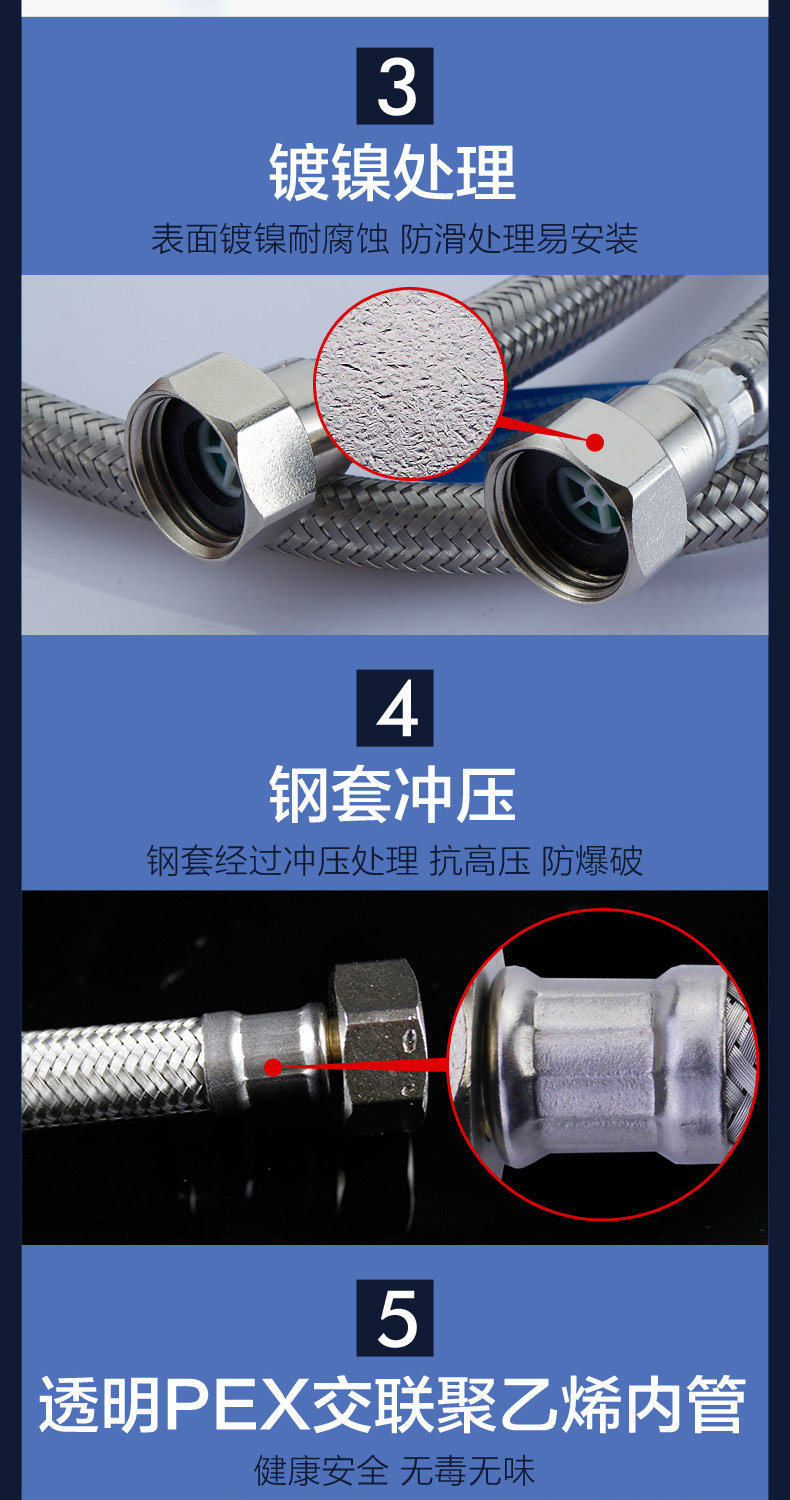 3

镀镍处理

表面镀镍耐腐蚀 防滑处理易安装

4

钢套冲压

钢套经过冲压处理 抗高压 防爆破

5

透明PEX交联聚乙烯内管

健康安全 无毒无味