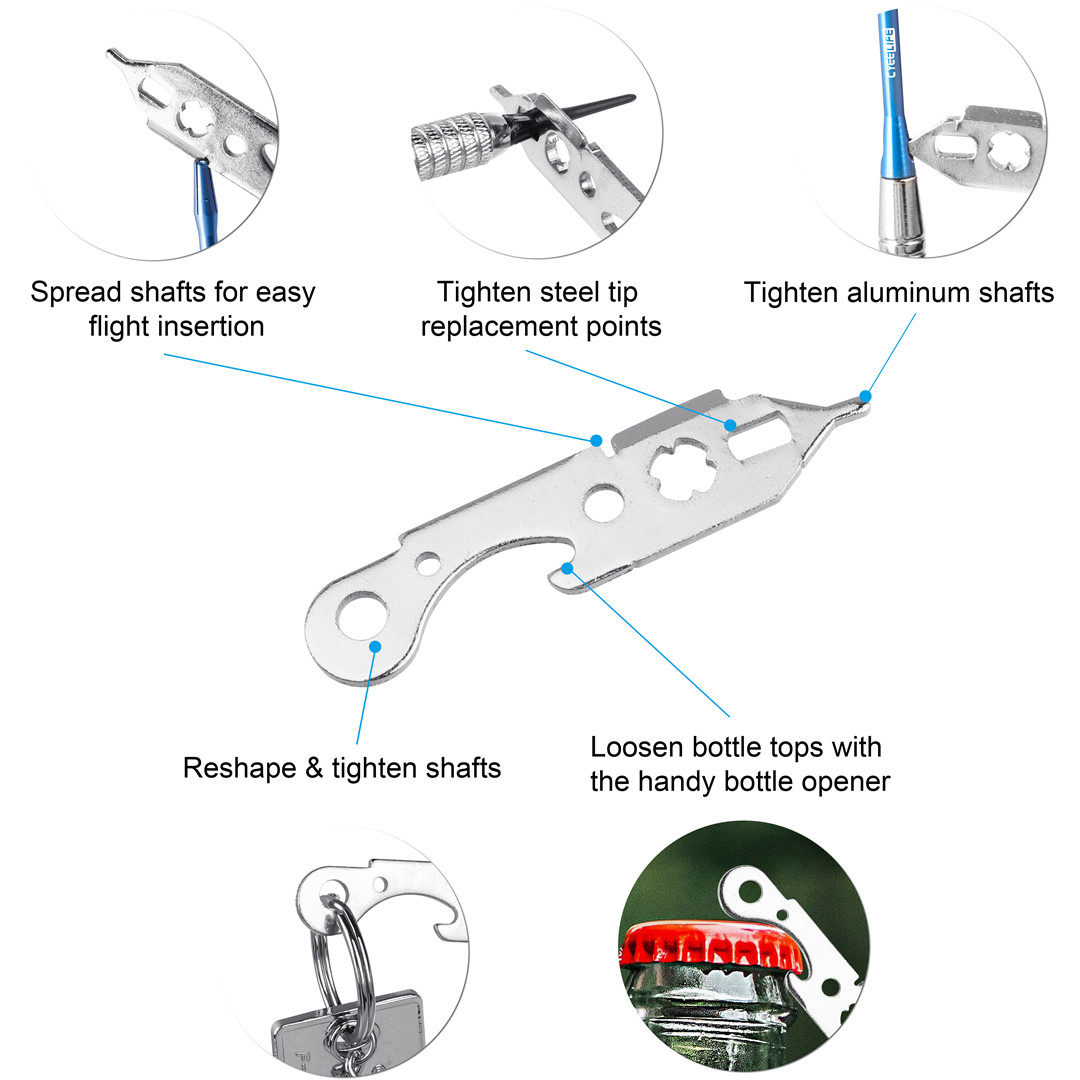 CYEELIFE

Spread shafts for easy flight insertion

Tighten steel tip replacement points

Tighten aluminum shafts

Reshape & tighten shafts

Loosen bottle tops with the handy bottle opener