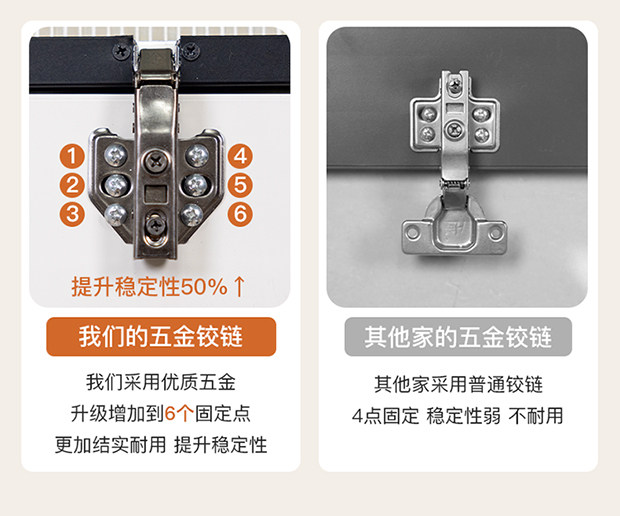 1
2
3
4
5
6

提升稳定性50%↑

我们的五金铰链

我们采用优质五金
升级增加到6个固定点
更加结实耐用 提升稳定性

其他家的五金铰链

其他家采用普通铰链
4点固定 稳定性弱 不耐用