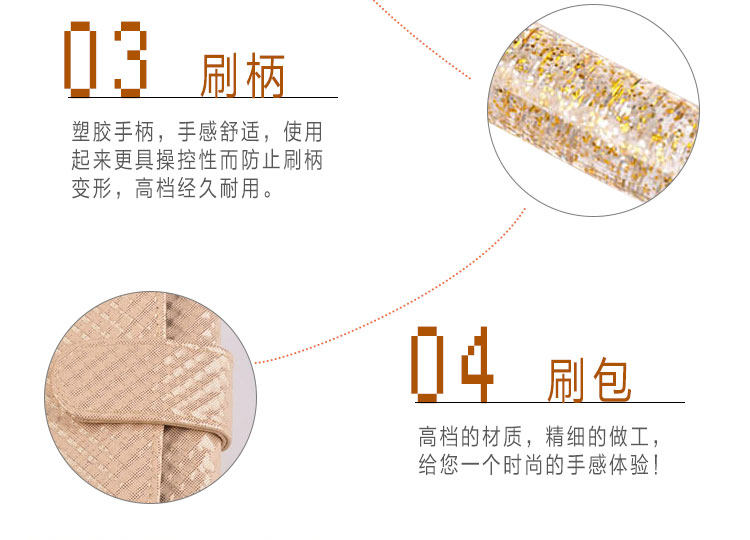 03 刷柄

塑胶手柄，手感舒适，使用起来更具操控性而防止刷柄变形，高档经久耐用。

04 刷包

高档的材质，精细的做工，给您一个时尚的手感体验！