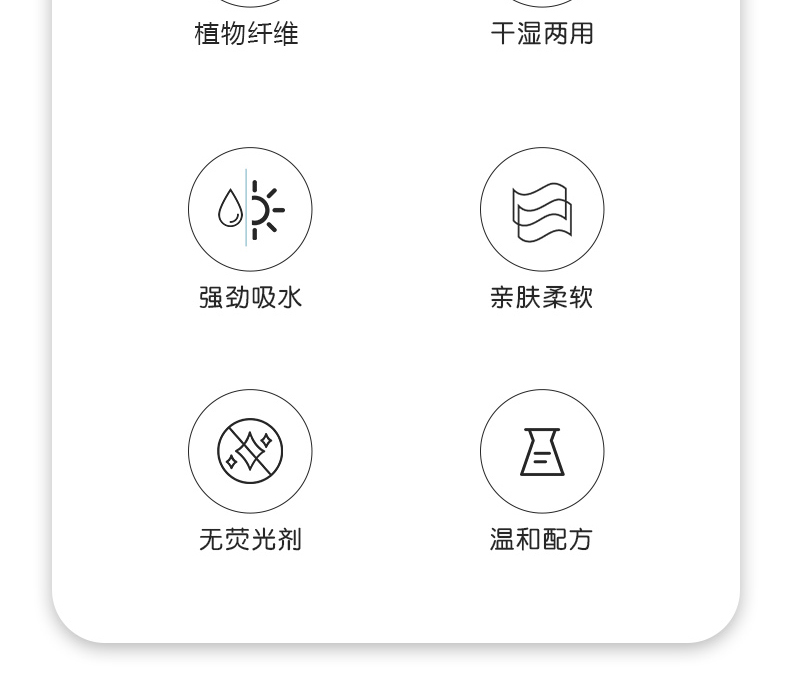 植物纤维

干湿两用

强劲吸水

亲肤柔软

无荧光剂

温和配方