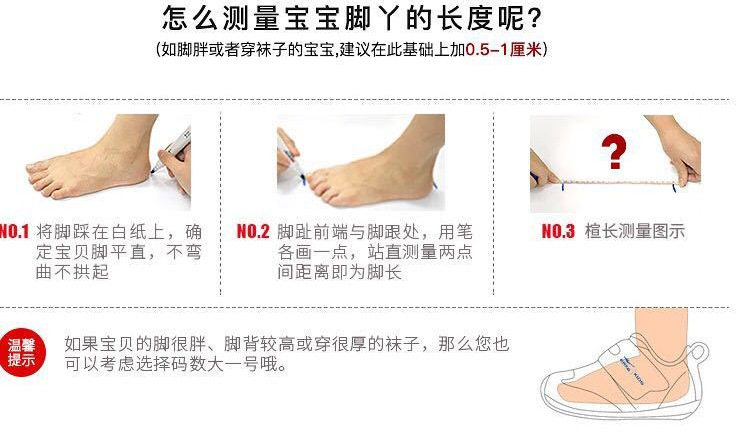 怎么测量宝宝脚丫的长度呢?
(如脚胖或者穿袜子的宝宝,建议在此基础上加0.5-1厘米)

NO.1 将脚踩在白纸上，确定宝贝脚平直，不弯曲不拱起

NO.2 脚趾前端与脚跟处，用笔各画一点，站直测量两点间距离即为脚长

?

NO.3 楦长测量图示

温馨提示

如果宝贝的脚很胖、脚背较高或穿很厚的袜子，那么您也可以考虑选择码数大一号哦。