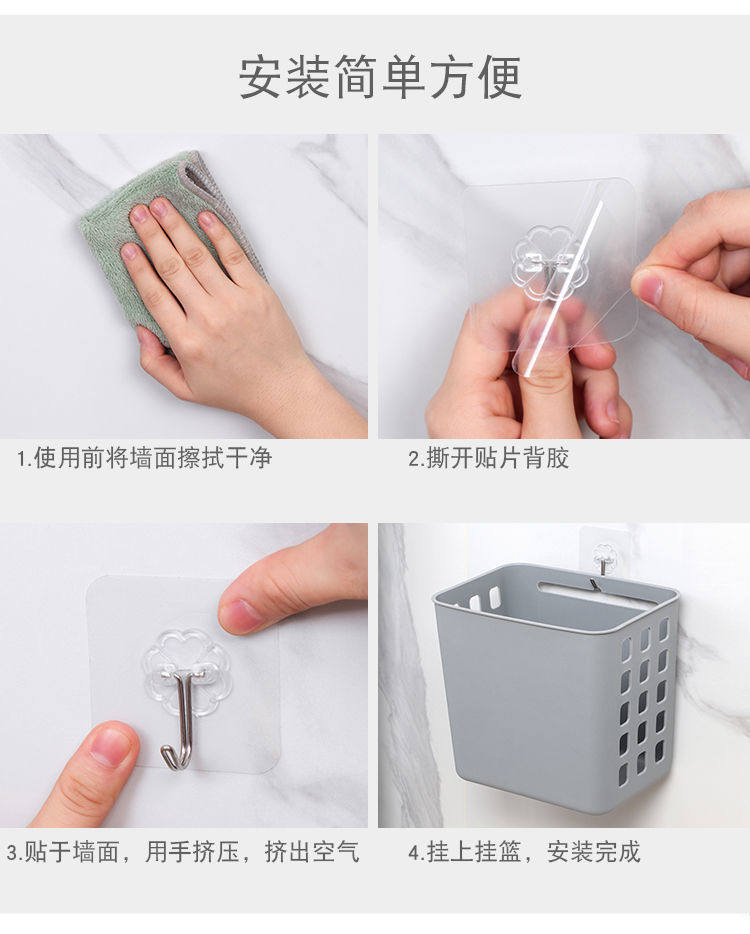 安装简单方便

1.使用前将墙面擦拭干净

2.撕开贴片背胶

3.贴于墙面，用手挤压，挤出空气

4.挂上挂篮，安装完成