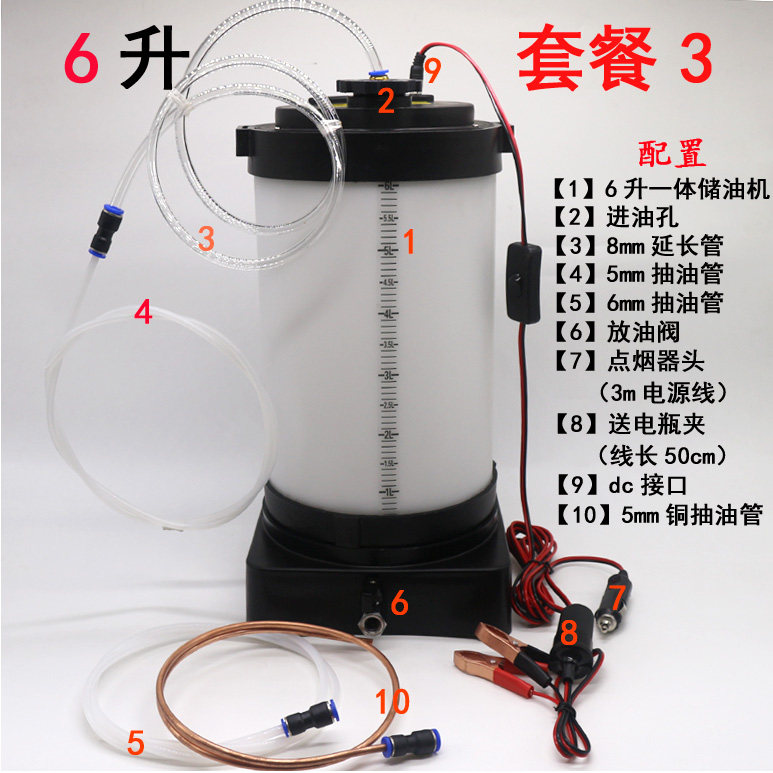 6 升

套餐 3

配置
【1】6 升一体储油机
【2】进油孔
【3】8mm 延长管
【4】5mm 抽油管
【5】6mm 抽油管
【6】放油阀
【7】点烟器头
（3m 电源线）
【8】送电瓶夹
（线长 50cm）
【9】dc 接口
【10】5mm 铜抽油管

9
2
3
1
4
6
7
8
10
5

6L
5.5L
5L
4.5L
4L
3.5L
3L
2.5L
2L
1.5L
1L