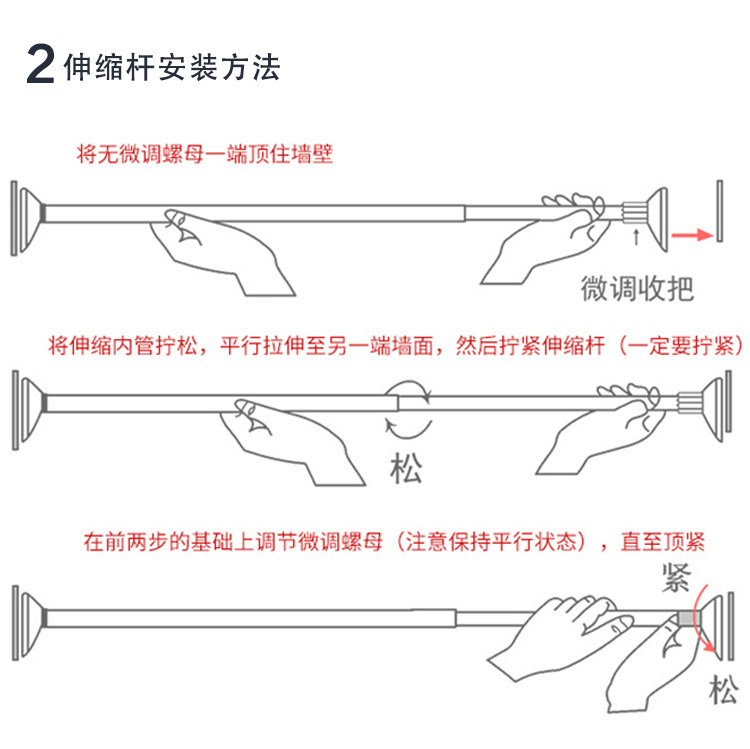 2 伸缩杆安装方法

将无微调螺母一端顶住墙壁

微调收把

将伸缩内管拧松，平行拉伸至另一端墙面，然后拧紧伸缩杆（一定要拧紧）

松

在前两步的基础上调节微调螺母（注意保持平行状态），直至顶紧

紧

松