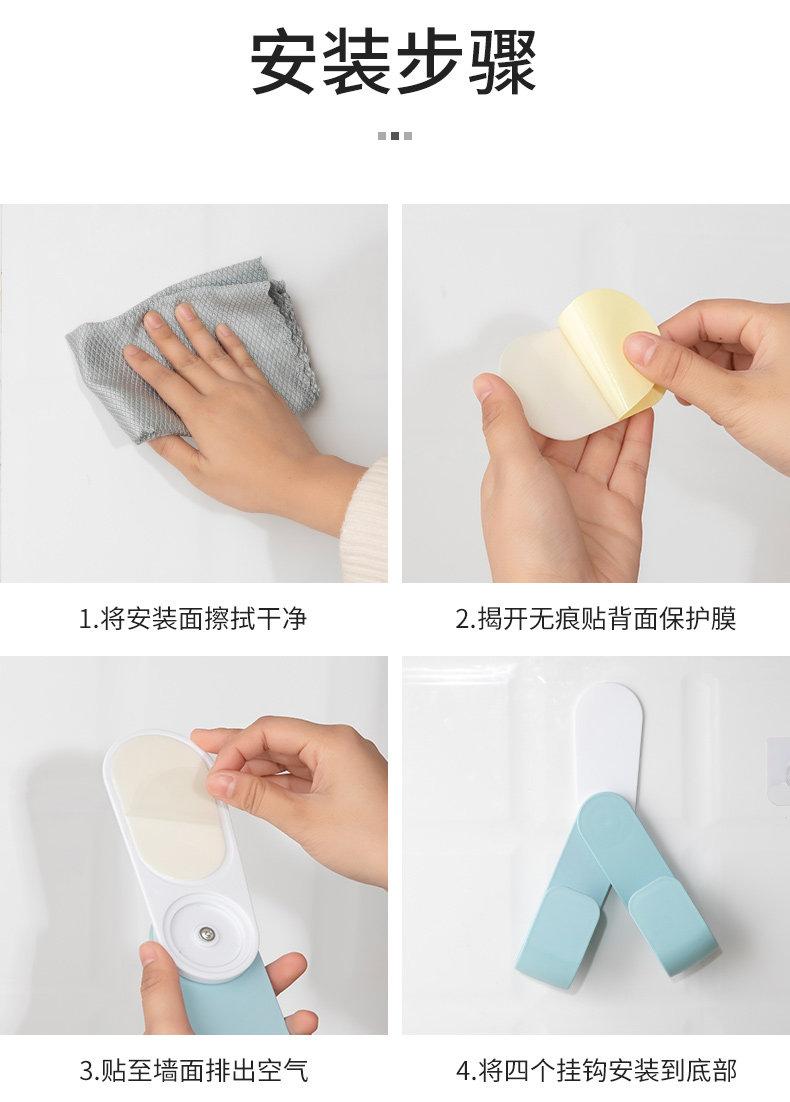 安装步骤

1.将安装面擦拭干净

2.揭开无痕贴背面保护膜

3.贴至墙面排出空气

4.将四个挂钩安装到底部