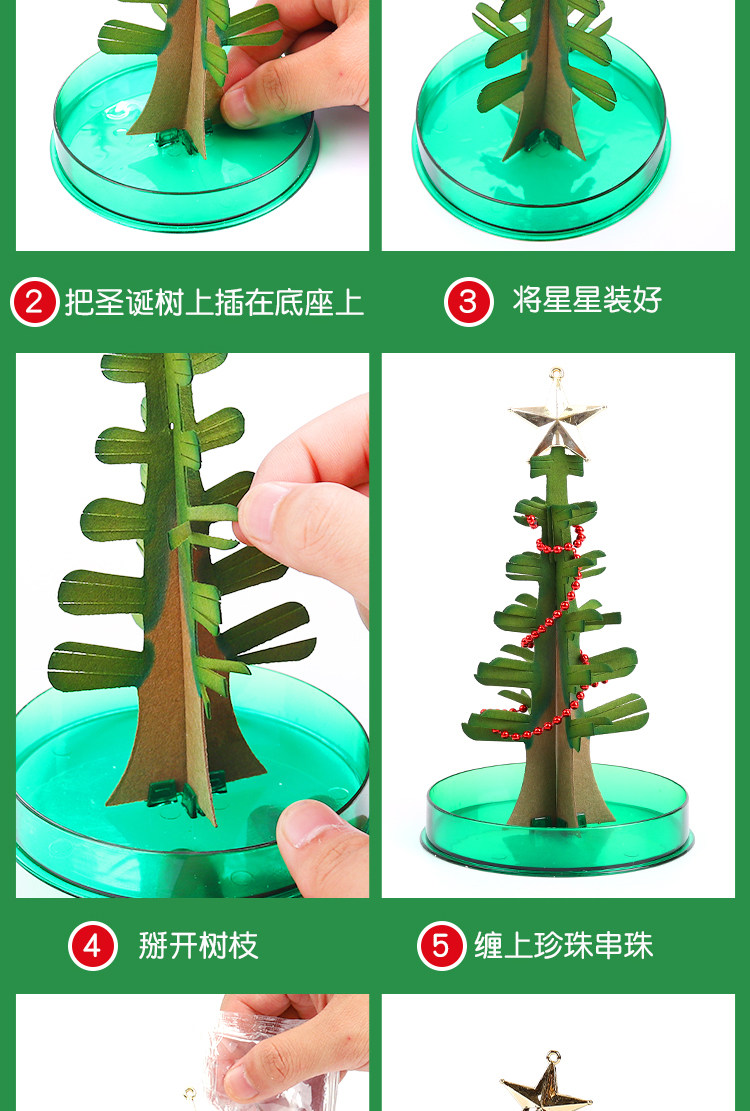 2 把圣诞树上插在底座上

3 将星星装好

4 掰开树枝

5 缠上珍珠串珠