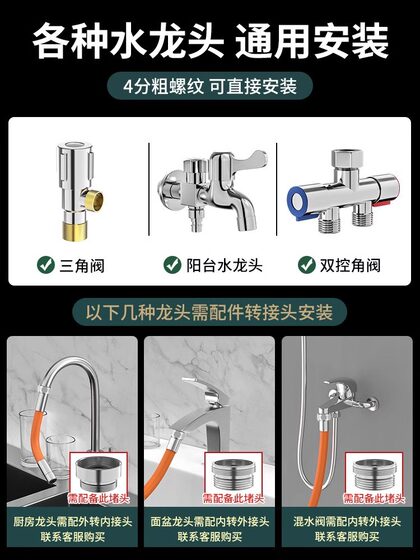 各种水龙头 通用安装

4分粗螺纹 可直接安装

三角阀

阳台水龙头

双控角阀

以下几种龙头需配件转接头安装

需配备此堵头

厨房龙头需配外转内接头
联系客服购买

需配备此堵头

面盆龙头需配内转外接头
联系客服购买

需配备此堵头

混水阀需配内转外接头
联系客服购买