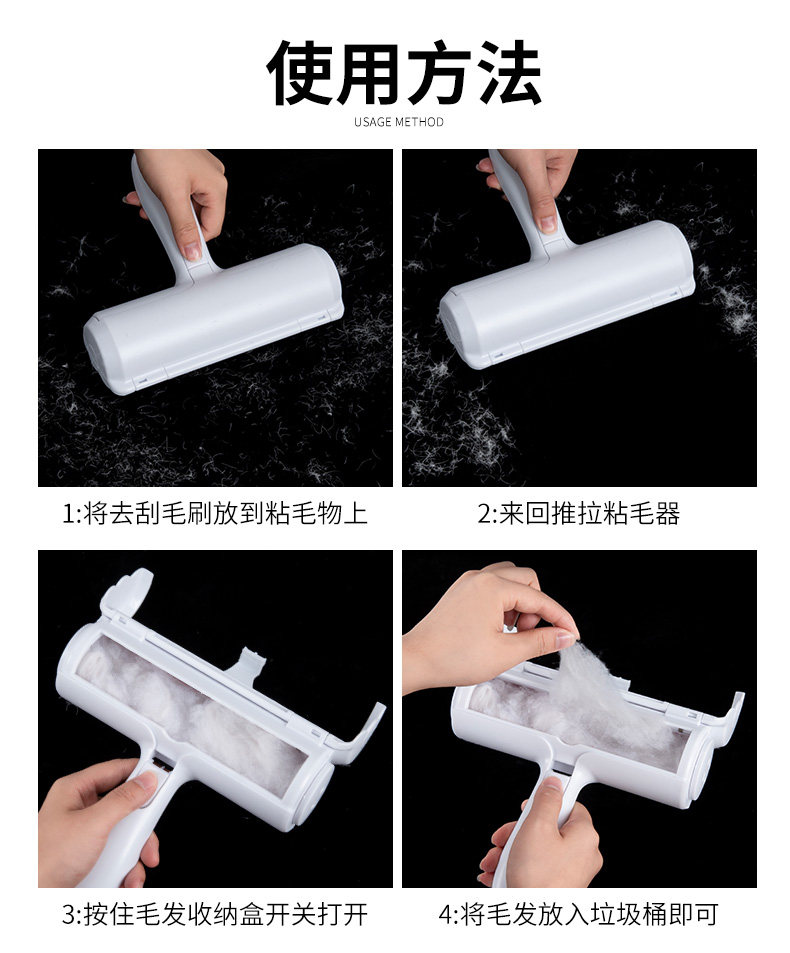 使用方法
USAGE METHOD

1:将去刮毛刷放到粘毛物上

2:来回推拉粘毛器

3:按住毛发收纳盒开关打开

4:将毛发放入垃圾桶即可