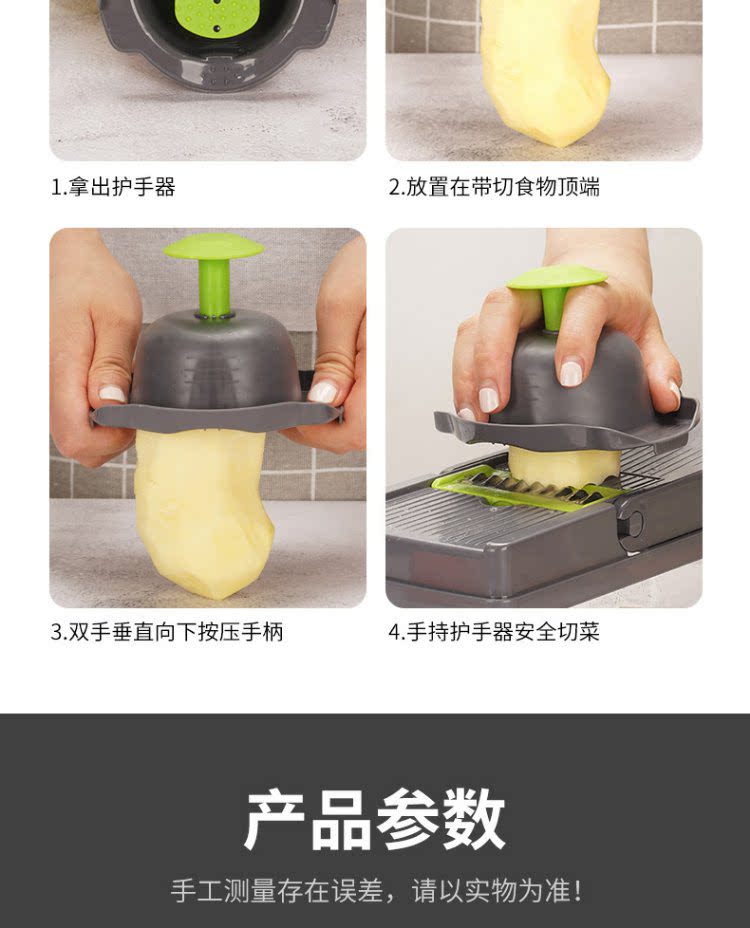 1.拿出护手器

2.放置在带切食物顶端

3.双手垂直向下按压手柄

4.手持护手器安全切菜

产品参数

手工测量存在误差，请以实物为准！