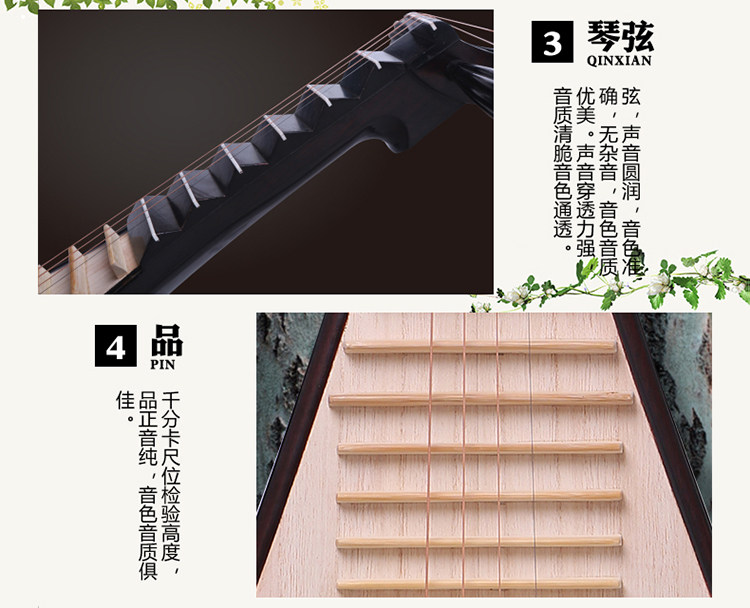 3 琴弦
QINXIAN

弦，声音圆润，音色准确，无杂音，音色音质优美。声音穿透力强音质清脆音色通透。

4 品
PIN

千分卡尺位检验高度，品正音纯，音色音质俱佳。