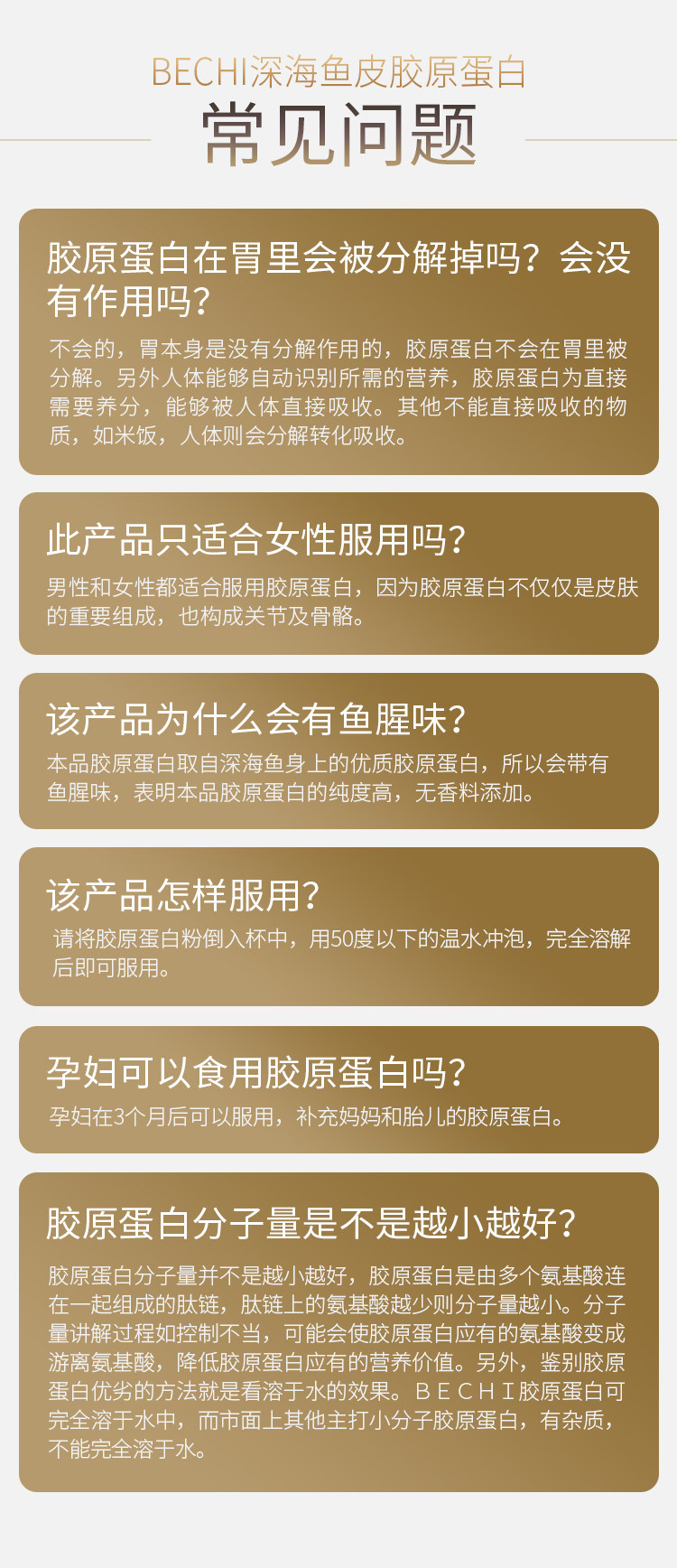 BECHI深海鱼皮胶原蛋白

常见问题

胶原蛋白在胃里会被分解掉吗？会没有作用吗？

不会的，胃本身是没有分解作用的，胶原蛋白不会在胃里被分解。另外人体能够自动识别所需的营养，胶原蛋白为直接需要养分，能够被人体直接吸收。其他不能直接吸收的物质，如米饭，人体则会分解转化吸收。

此产品只适合女性服用吗？

男性和女性都适合服用胶原蛋白，因为胶原蛋白不仅仅是皮肤的重要组成，也构成关节及骨骼。

该产品为什么会有鱼腥味？

本品胶原蛋白取自深海鱼身上的优质胶原蛋白，所以会带有鱼腥味，表明本品胶原蛋白的纯度高，无香料添加。

该产品怎样服用？

请将胶原蛋白粉倒入杯中，用50度以下的温水冲泡，完全溶解后即可服用。

孕妇可以食用胶原蛋白吗？

孕妇在3个月后可以服用，补充妈妈和胎儿的胶原蛋白。

胶原蛋白分子量是不是越小越好？

胶原蛋白分子量并不是越小越好，胶原蛋白是由多个氨基酸连在一起组成的肽链，肽链上的氨基酸越少则分子量越小。分子量讲解过程如控制不当，可能会使胶原蛋白应有的氨基酸变成游离氨基酸，降低胶原蛋白应有的营养价值。另外，鉴别胶原蛋白优劣的方法就是看溶于水的效果。BECHI胶原蛋白可完全溶于水中，而市面上其他主打小分子胶原蛋白，有杂质，不能完全溶于水。