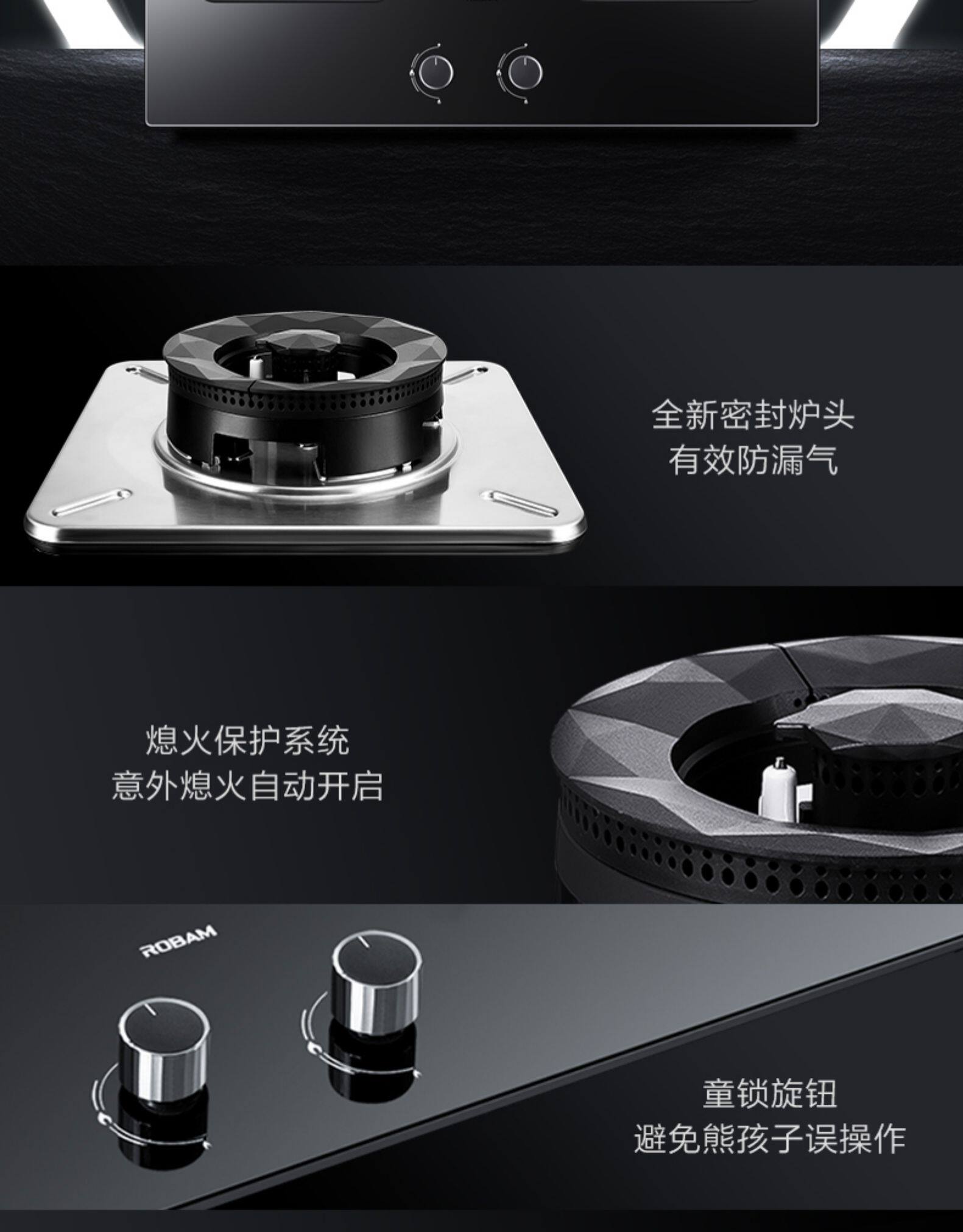 全新密封炉头
有效防漏气

熄火保护系统
意外熄火自动开启

ROBAM

童锁旋钮
避免熊孩子误操作