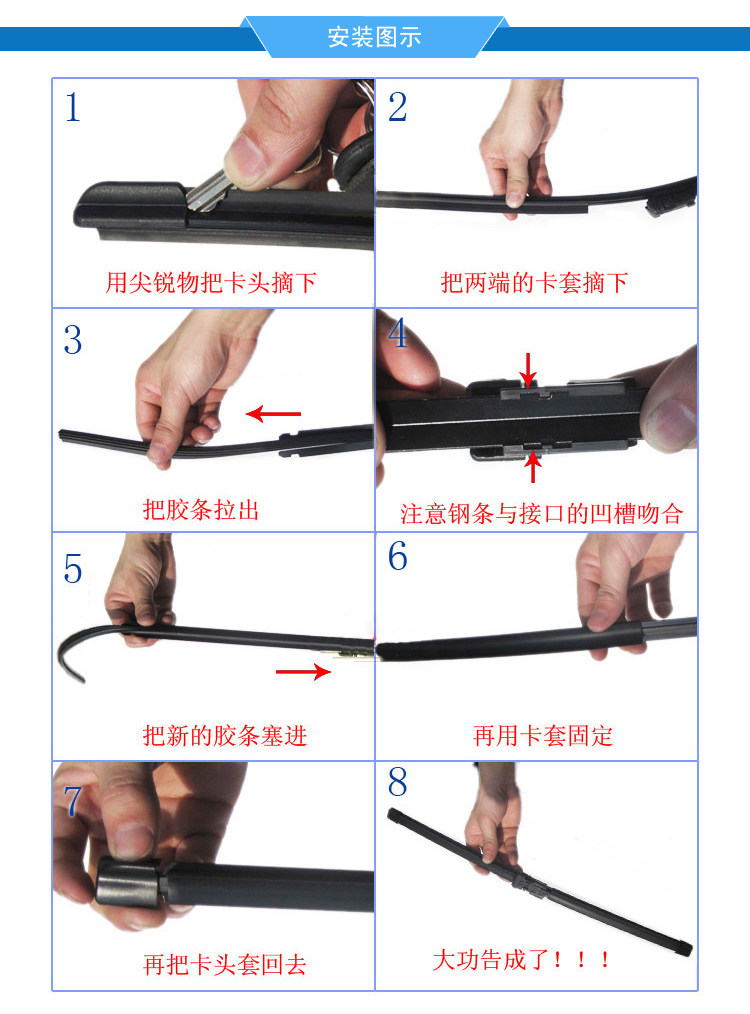 安装图示

1
用尖锐物把卡头摘下

2
把两端的卡套摘下

3
把胶条拉出

4
注意钢条与接口的凹槽吻合

5
把新的胶条塞进

6
再用卡套固定

7
再把卡头套回去

8
大功告成了！！！